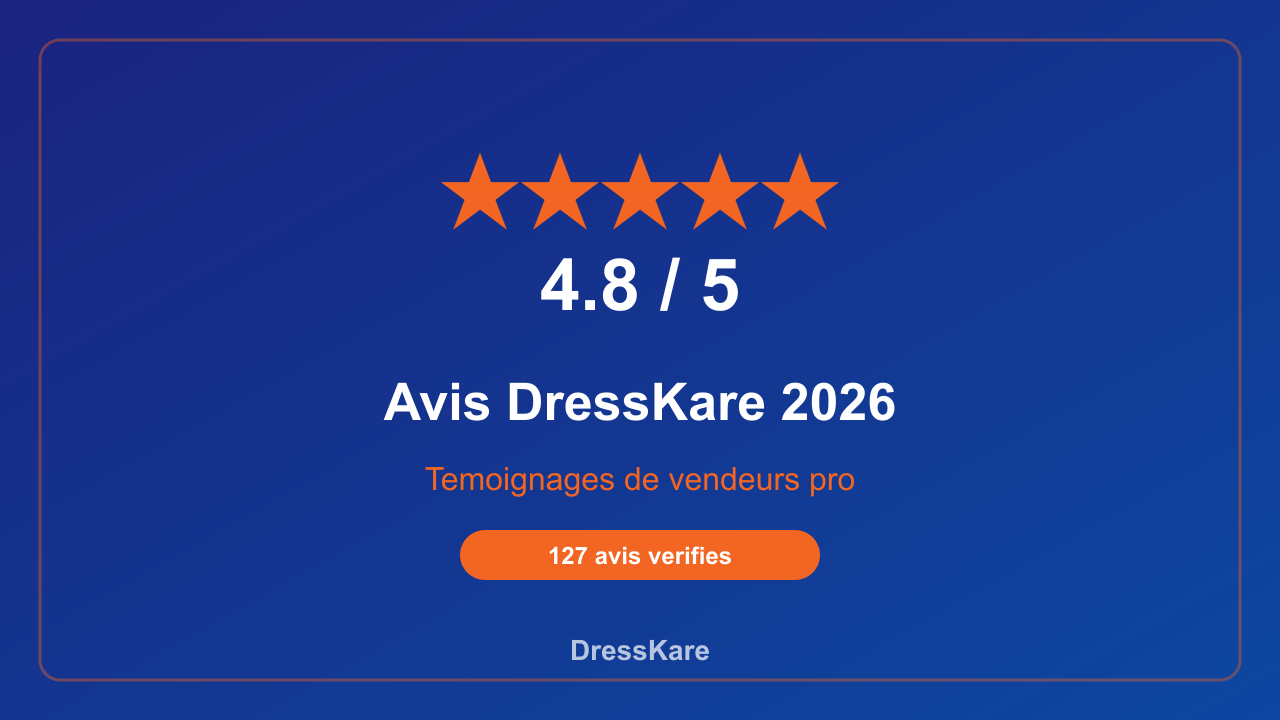 ★★★★★
4.8 / 5

Avis DressKare 2026

Temoignages de vendeurs pro

127 avis verifies

DressKare