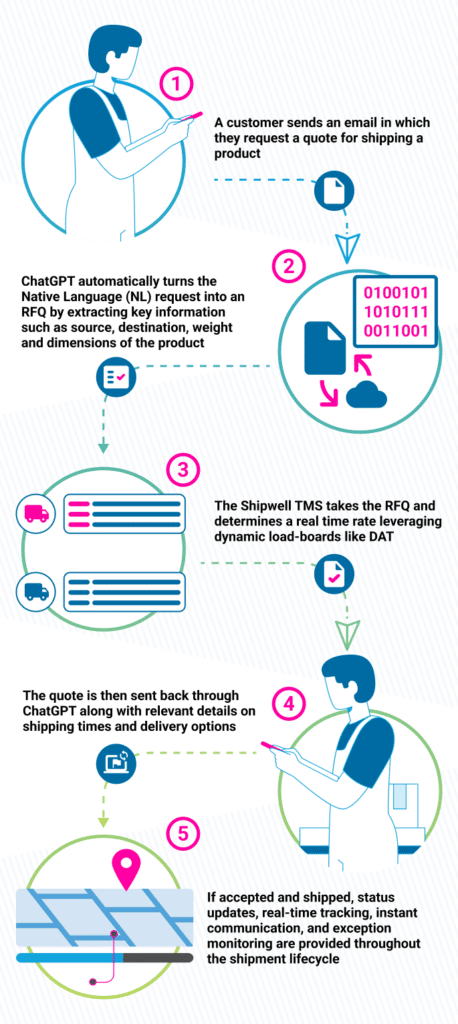 1

A customer sends an email in which they request a quote for shipping a product

2

ChatGPT automatically turns the Native Language (NL) request into an RFQ by extracting key information such as source, destination, weight and dimensions of the product

0100101
1010111
0011001

3

The Shipwell TMS takes the RFQ and determines a real time rate leveraging dynamic load-boards like DAT

4

The quote is then sent back through ChatGPT along with relevant details on shipping times and delivery options

5

If accepted and shipped, status updates, real-time tracking, instant communication, and exception monitoring are provided throughout the shipment lifecycle