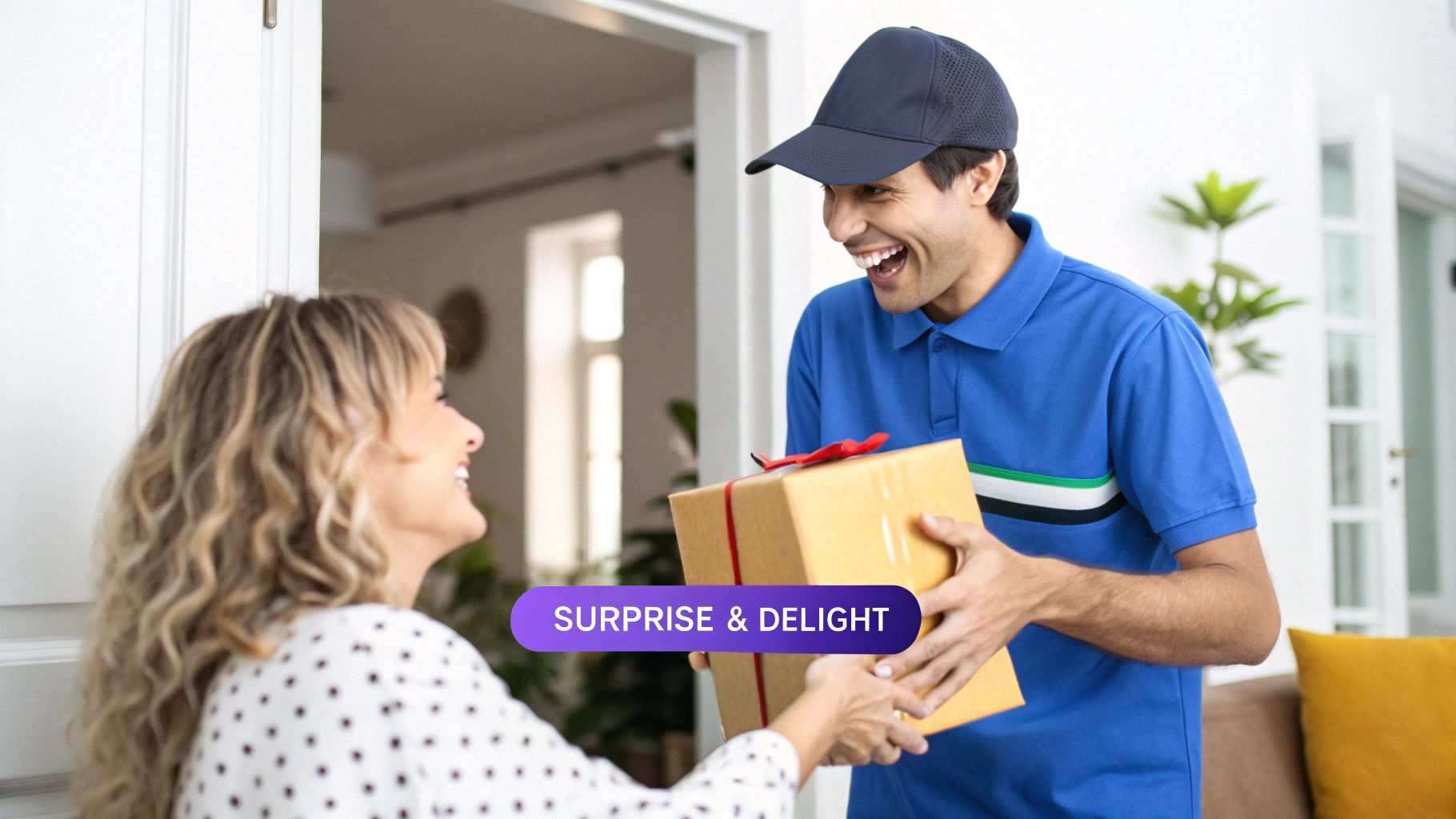 SURPRISE & DELIGHT