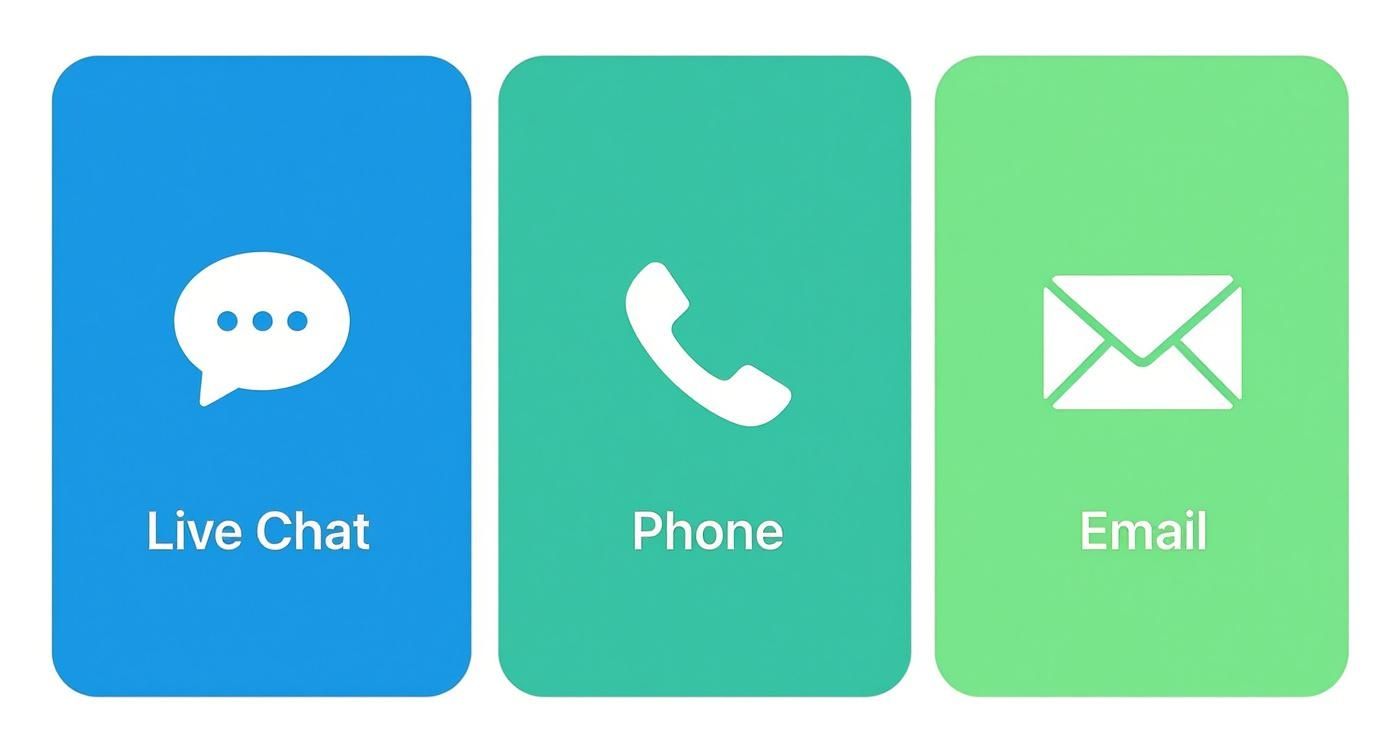 Live Chat

Phone

Email