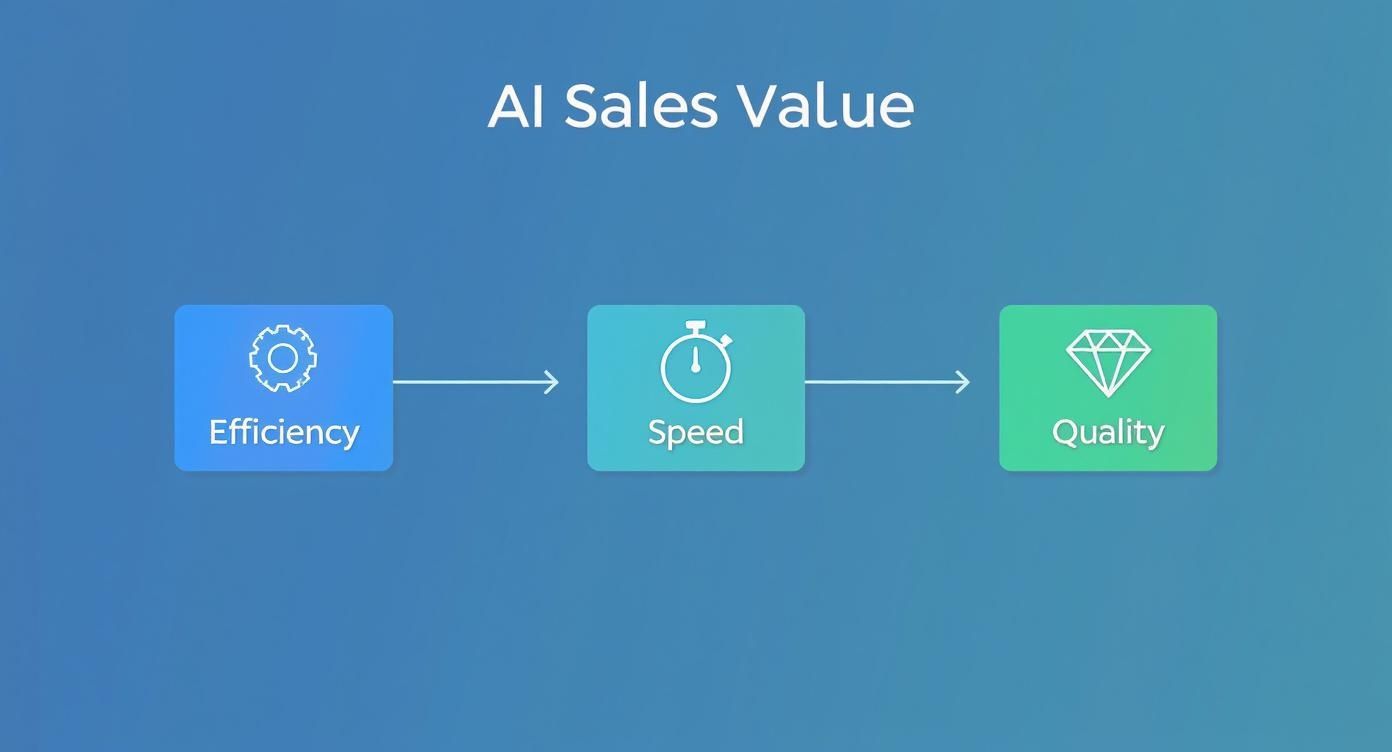 AI Sales Value

Efficiency

Speed

Quality