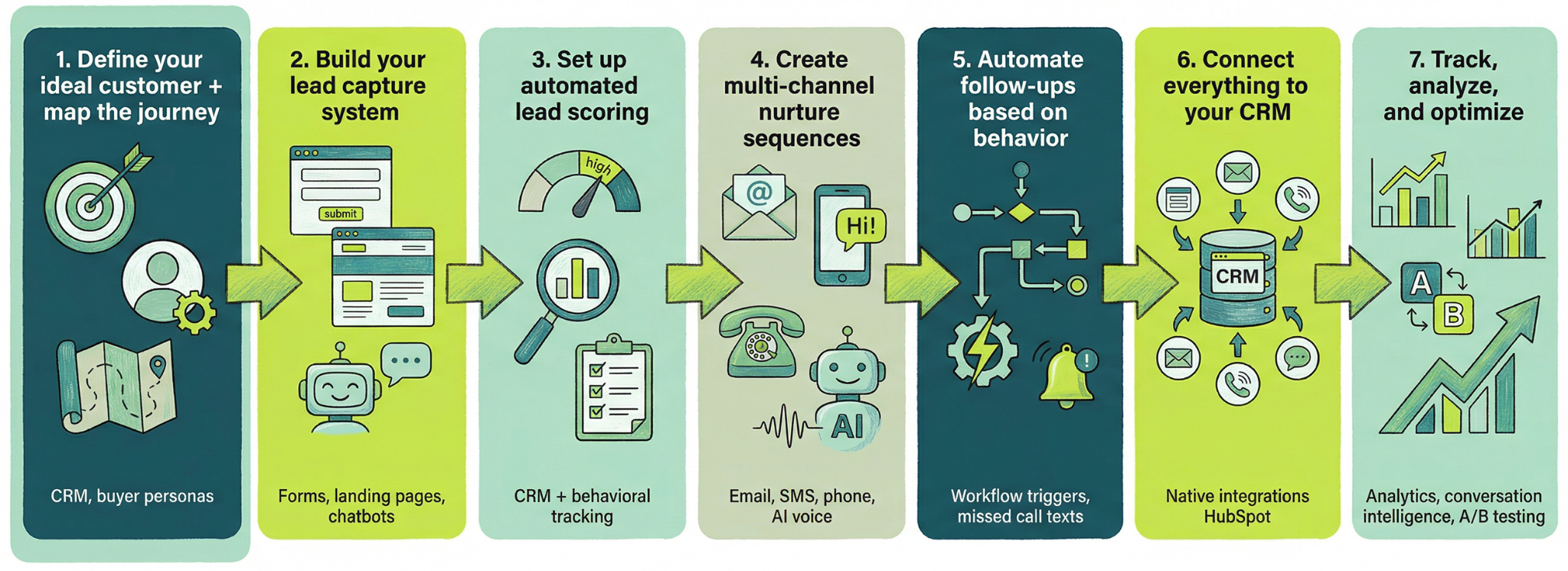 1. Define your ideal customer + map the journey

CRM, buyer personas

2. Build your lead capture system

submit

Forms, landing pages, chatbots

3. Set up automated lead scoring

high

CRM + behavioral tracking

4. Create multi-channel nurture sequences

@

Hi!

AI

Email, SMS, phone, AI voice

5. Automate follow-ups based on behavior

Workflow triggers, missed call texts

6. Connect everything to your CRM

CRM

Native integrations HubSpot

7. Track, analyze, and optimize

A

B

Analytics, conversation intelligence, A/B testing