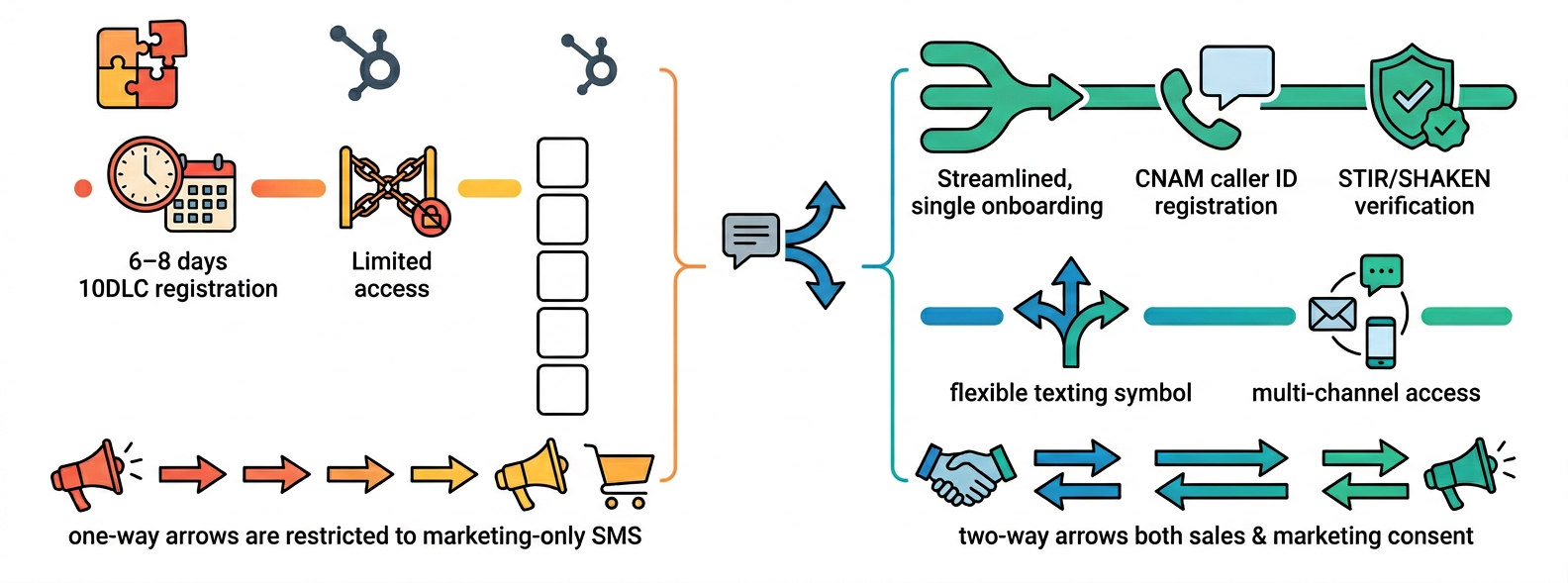 6–8 days
10DLC registration

Limited
access

one-way arrows are restricted to marketing-only SMS

Streamlined,
single onboarding

CNAM caller ID
registration

STIR/SHAKEN
verification

flexible texting symbol

multi-channel access

two-way arrows both sales & marketing consent