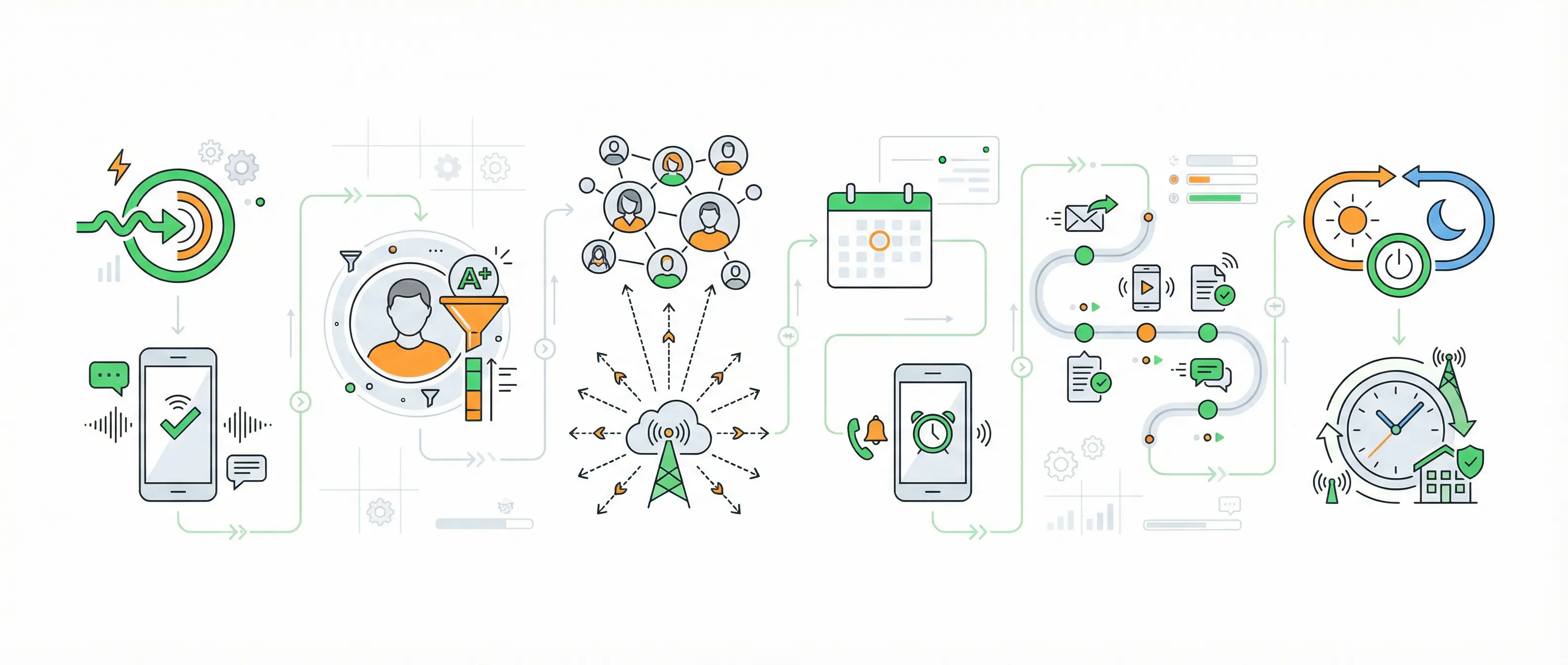 A+