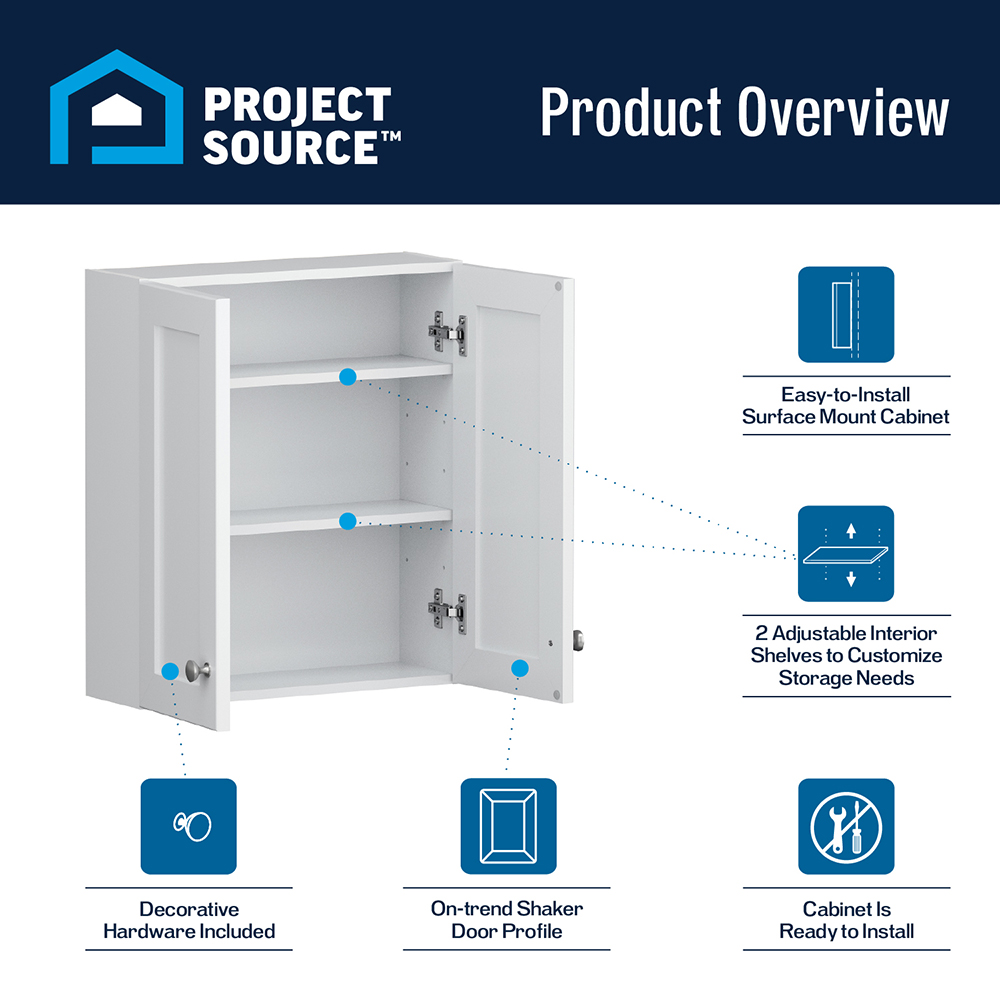 PROJECT SOURCE™

Product Overview

Easy-to-Install Surface Mount Cabinet

2 Adjustable Interior Shelves to Customize Storage Needs

Decorative Hardware Included

On-trend Shaker Door Profile

Cabinet Is Ready to Install