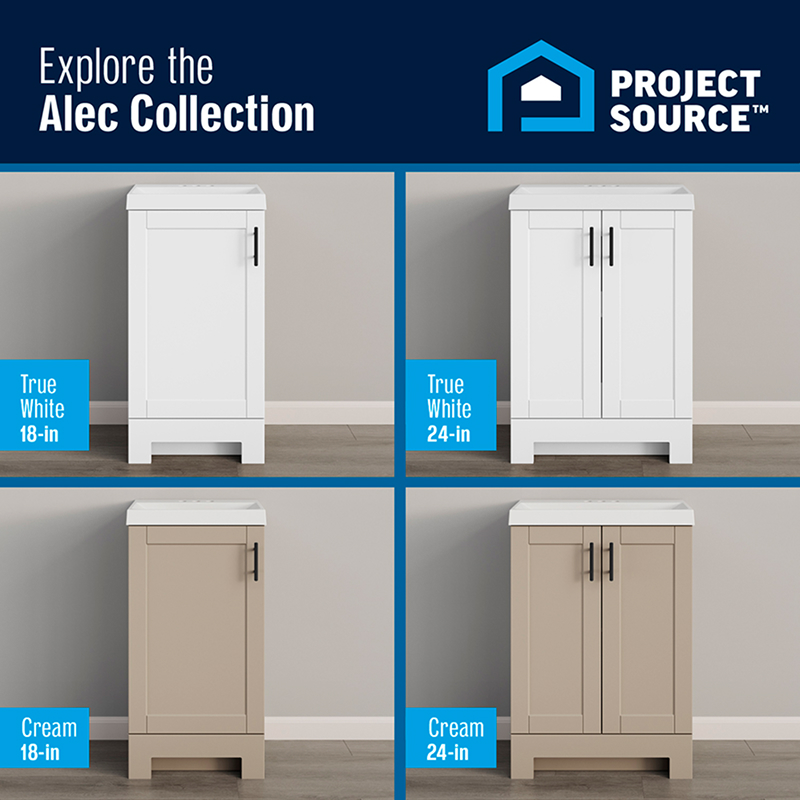 Explore the
Alec Collection

PROJECT SOURCE™

True White 18-in

True White 24-in

Cream 18-in

Cream 24-in