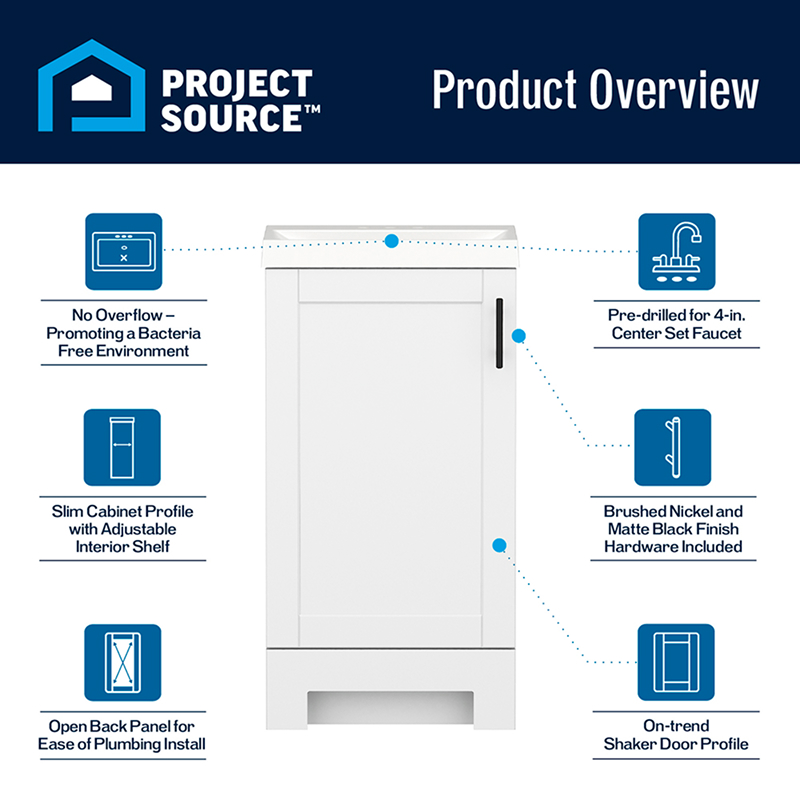 PROJECT SOURCE™

Product Overview

No Overflow – Promoting a Bacteria Free Environment

Slim Cabinet Profile with Adjustable Interior Shelf

Open Back Panel for Ease of Plumbing Install

Pre-drilled for 4-in. Center Set Faucet

Brushed Nickel and Matte Black Finish Hardware Included

On-trend Shaker Door Profile