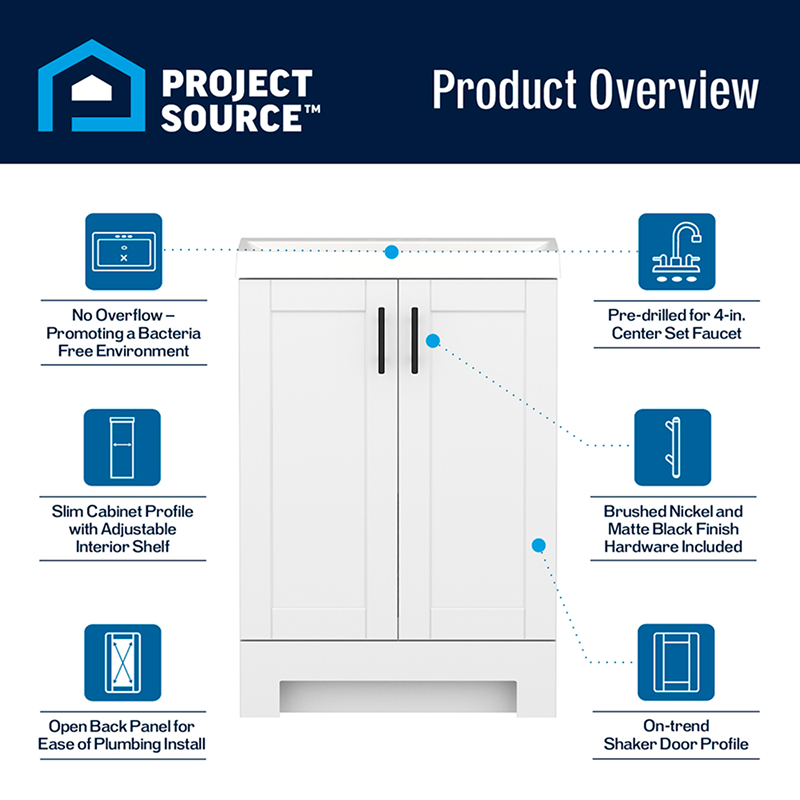 PROJECT SOURCE™

Product Overview

No Overflow – Promoting a Bacteria Free Environment

Slim Cabinet Profile with Adjustable Interior Shelf

Open Back Panel for Ease of Plumbing Install

Pre-drilled for 4-in. Center Set Faucet

Brushed Nickel and Matte Black Finish Hardware Included

On-trend Shaker Door Profile