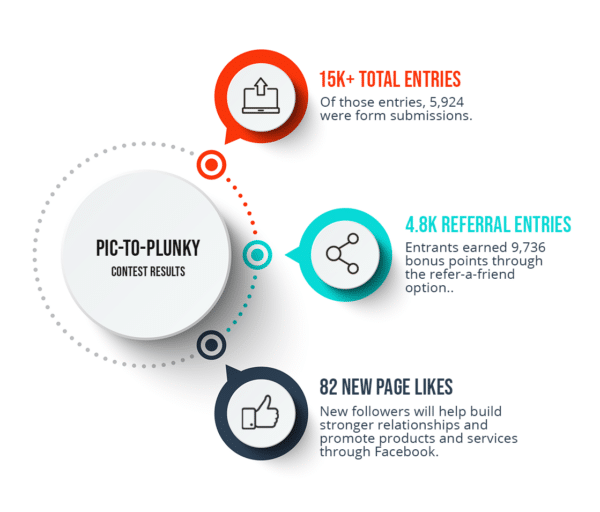 PIC-TO-PLUNKY
CONTEST RESULTS

15K+ TOTAL ENTRIES
Of those entries, 5,924 were form submissions.

4.8K REFERRAL ENTRIES
Entrants earned 9,736 bonus points through the refer-a-friend option..

82 NEW PAGE LIKES
New followers will help build stronger relationships and promote products and services through Facebook.