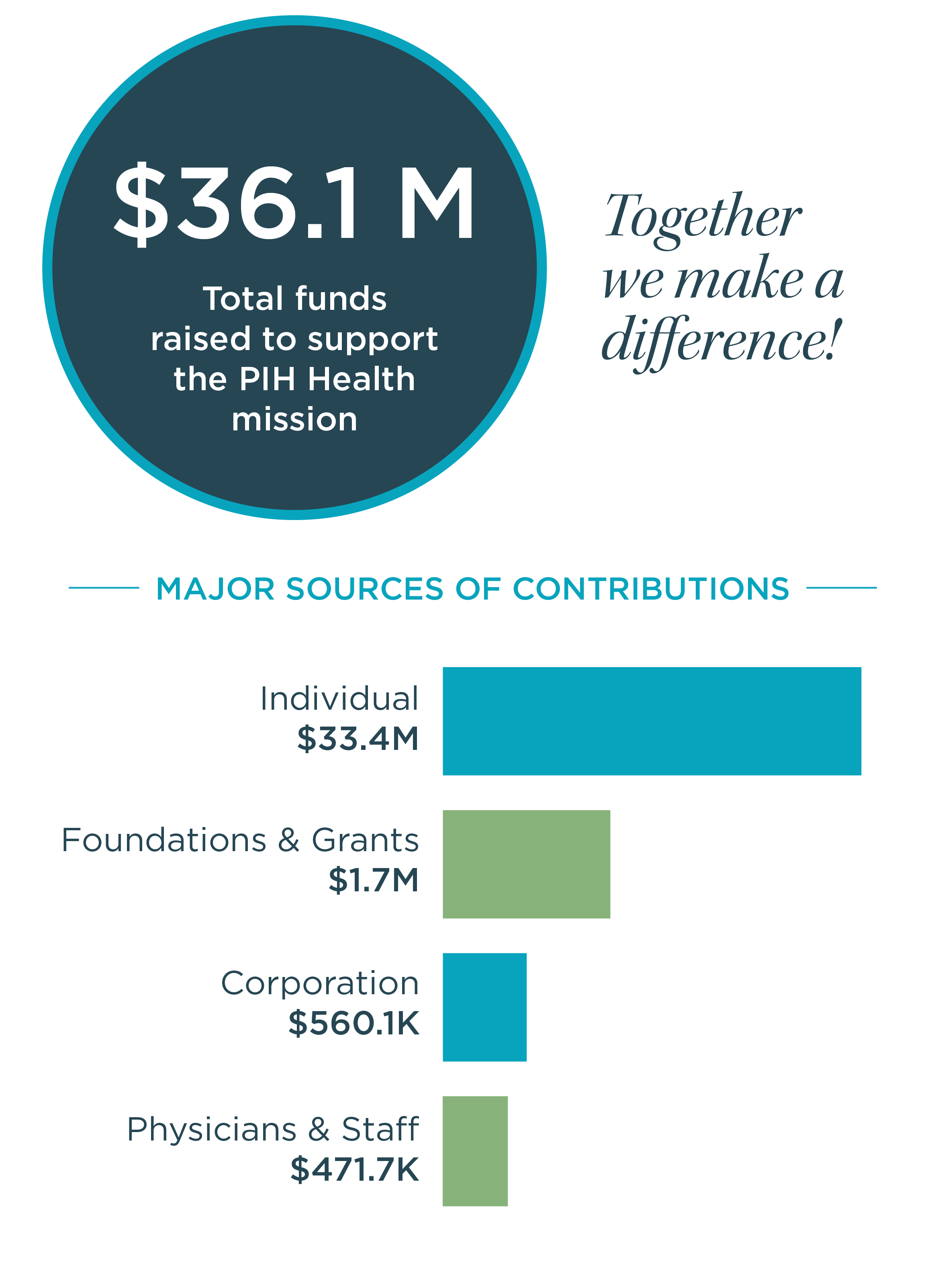 \$36.1 M

Total funds raised to support the PIH Health mission

Together we make a difference!

MAJOR SOURCES OF CONTRIBUTIONS

Individual
\$33.4M

Foundations & Grants
\$1.7M

Corporation
\$560.1K

Physicians & Staff
\$471.7K