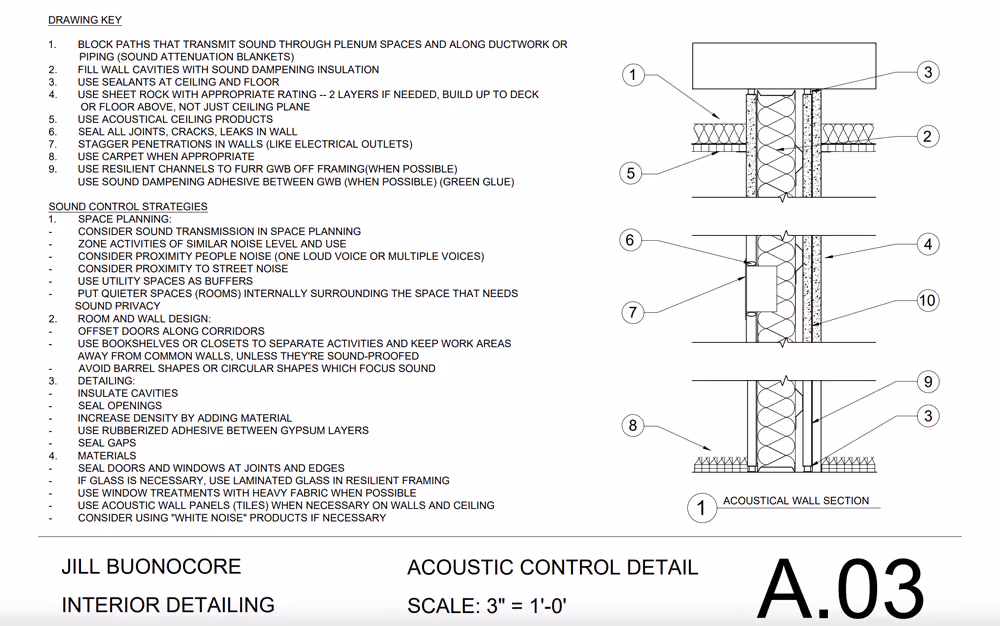 DRAWING KEY

1. BLOCK PATHS THAT TRANSMIT SOUND THROUGH PLENUM SPACES AND ALONG DUCTWORK OR PIPING (SOUND ATTENUATION BLANKETS)
2. FILL WALL CAVITIES WITH SOUND DAMPENING INSULATION
3. USE SEALANTS AT CEILING AND FLOOR
4. USE SHEET ROCK WITH APPROPRIATE RATING -- 2 LAYERS IF NEEDED, BUILD UP TO DECK OR FLOOR ABOVE, NOT JUST CEILING PLANE
5. USE ACOUSTICAL CEILING PRODUCTS
6. SEAL ALL JOINTS, CRACKS, LEAKS IN WALL
7. STAGGER PENETRATIONS IN WALLS (LIKE ELECTRICAL OUTLETS)
8. USE CARPET WHEN APPROPRIATE
9. USE RESILIENT CHANNELS TO FURR GWB OFF FRAMING(WHEN POSSIBLE)
USE SOUND DAMPENING ADHESIVE BETWEEN GWB (WHEN POSSIBLE) (GREEN GLUE)

SOUND CONTROL STRATEGIES
1. SPACE PLANNING:
- CONSIDER SOUND TRANSMISSION IN SPACE PLANNING
- ZONE ACTIVITIES OF SIMILAR NOISE LEVEL AND USE
- CONSIDER PROXIMITY PEOPLE NOISE (ONE LOUD VOICE OR MULTIPLE VOICES)
- CONSIDER PROXIMITY TO STREET NOISE
- USE UTILITY SPACES AS BUFFERS
- PUT QUIETER SPACES (ROOMS) INTERNALLY SURROUNDING THE SPACE THAT NEEDS SOUND PRIVACY
2. ROOM AND WALL DESIGN:
- OFFSET DOORS ALONG CORRIDORS
- USE BOOKSHELVES OR CLOSETS TO SEPARATE ACTIVITIES AND KEEP WORK AREAS AWAY FROM COMMON WALLS, UNLESS THEY'RE SOUND-PROOFED
- AVOID BARREL SHAPES OR CIRCULAR SHAPES WHICH FOCUS SOUND
3. DETAILING:
- INSULATE CAVITIES
- SEAL OPENINGS
- INCREASE DENSITY BY ADDING MATERIAL
- USE RUBBERIZED ADHESIVE BETWEEN GYPSUM LAYERS
- SEAL GAPS
4. MATERIALS
- SEAL DOORS AND WINDOWS AT JOINTS AND EDGES
- IF GLASS IS NECESSARY, USE LAMINATED GLASS IN RESILIENT FRAMING
- USE WINDOW TREATMENTS WITH HEAVY FABRIC WHEN POSSIBLE
- USE ACOUSTIC WALL PANELS (TILES) WHEN NECESSARY ON WALLS AND CEILING
- CONSIDER USING "WHITE NOISE" PRODUCTS IF NECESSARY

1 3 2 5 6 4 7 10 9 8 3

1 ACOUSTICAL WALL SECTION

JILL BUONOCORE
INTERIOR DETAILING

ACOUSTIC CONTROL DETAIL
SCALE: 3" = 1'-0'

A.03