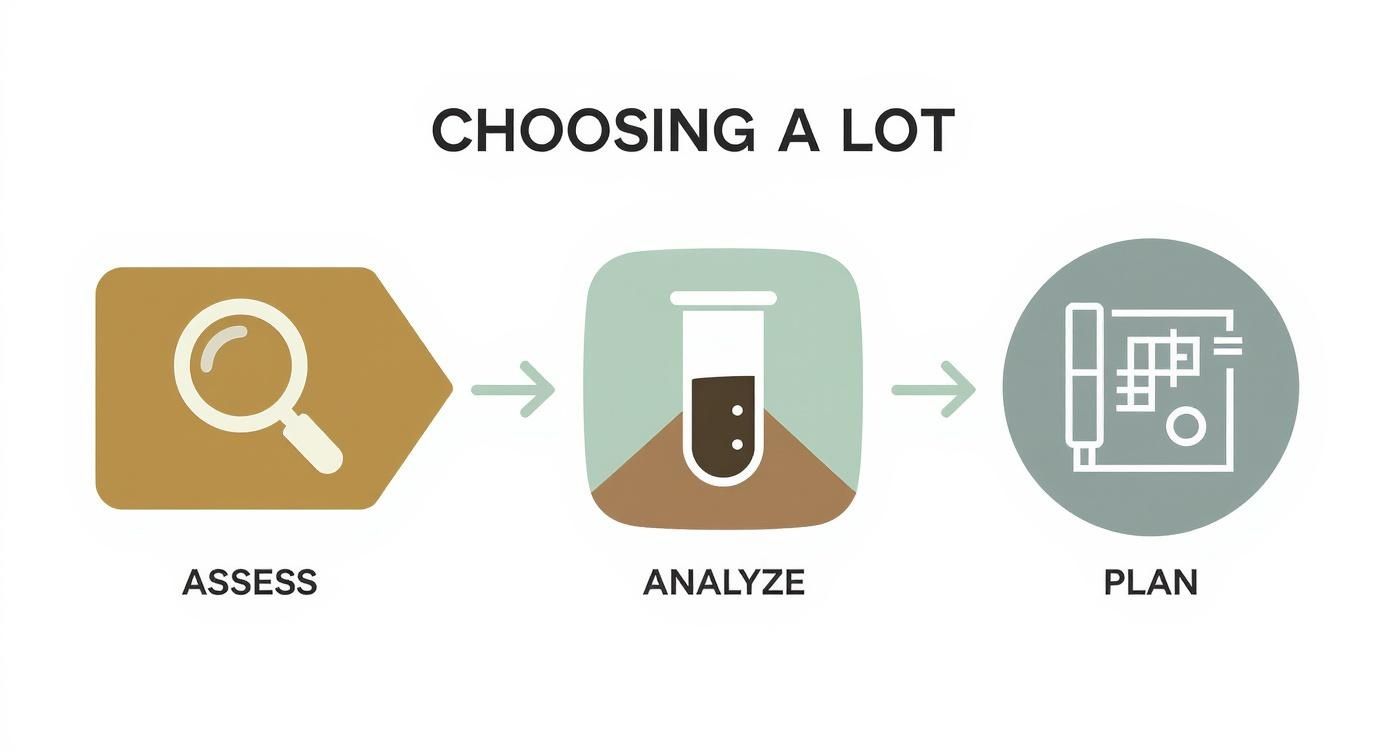 CHOOSING A LOT

ASSESS

ANALYZE

PLAN