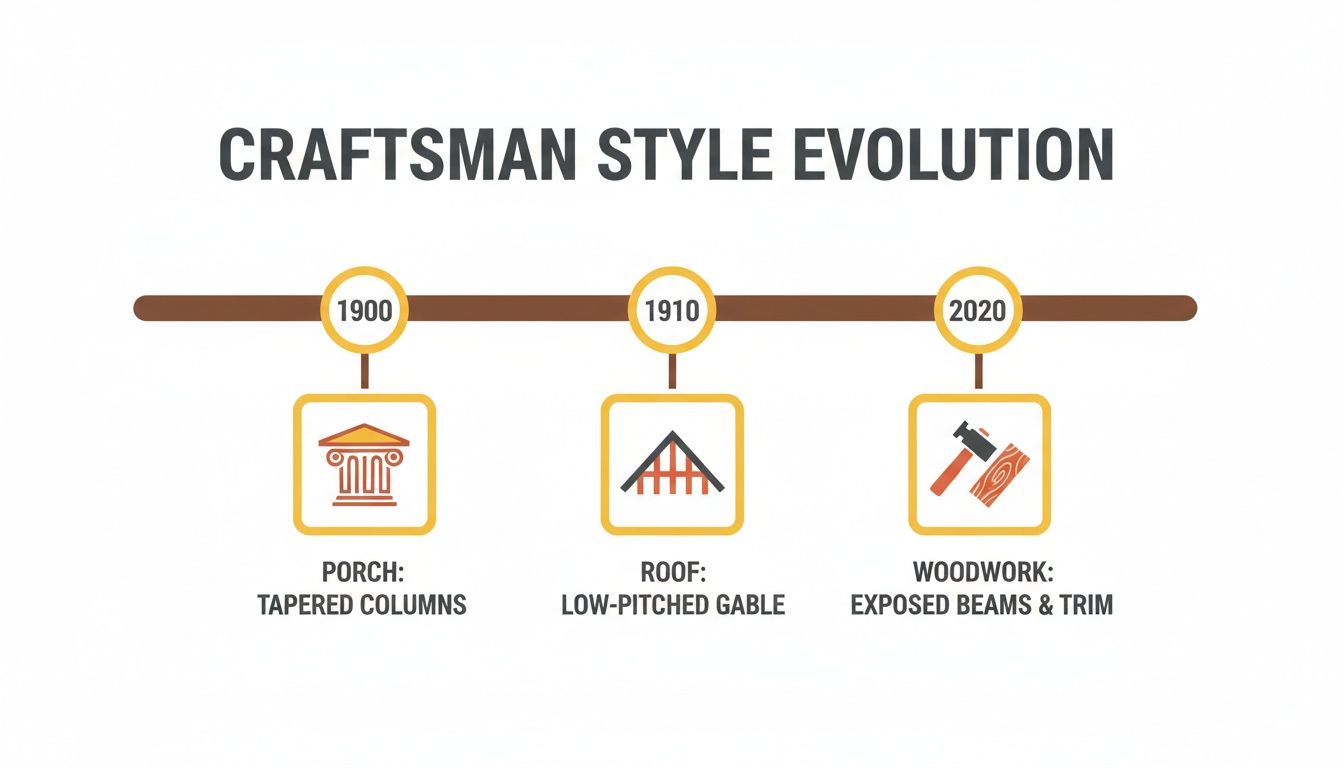 CRAFTSMAN STYLE EVOLUTION

1900

1910

2020

PORCH:
TAPERED COLUMNS

ROOF:
LOW-PITCHED GABLE

WOODWORK:
EXPOSED BEAMS & TRIM