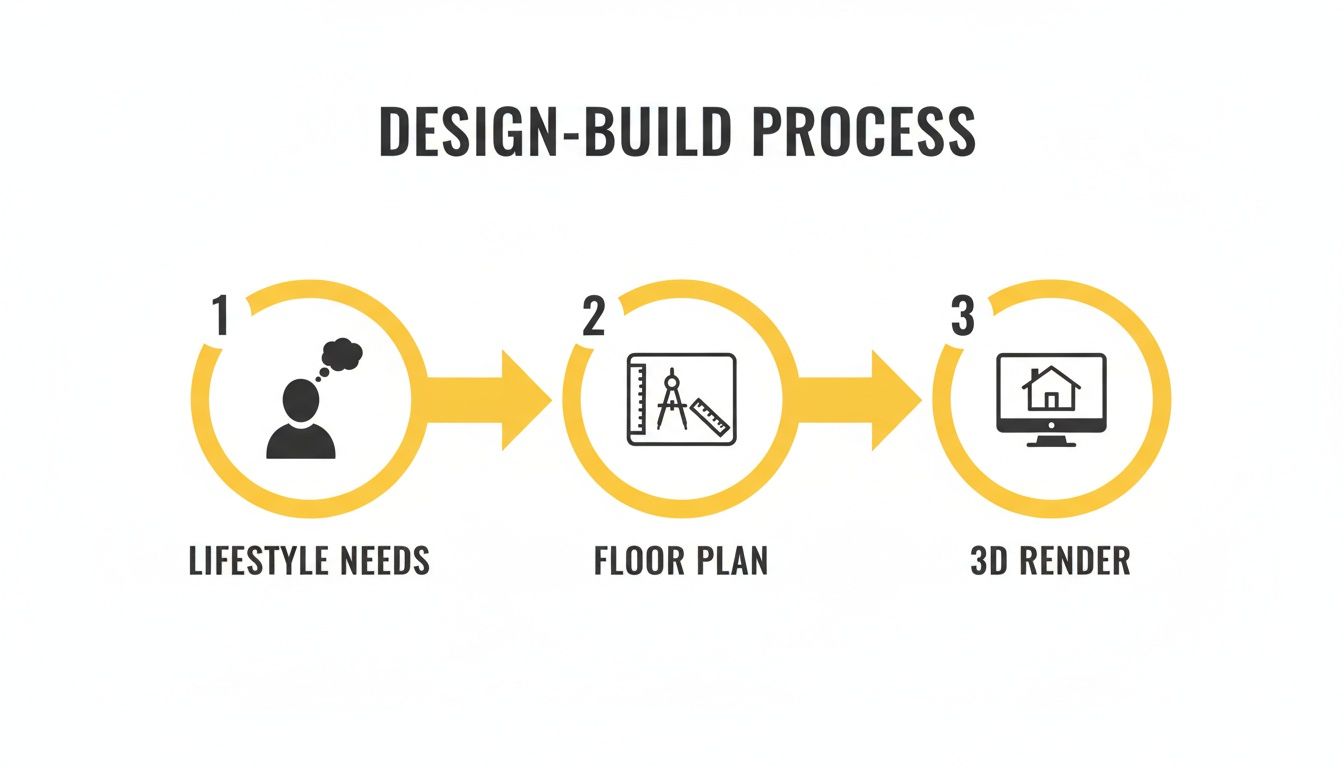 DESIGN-BUILD PROCESS

1
LIFESTYLE NEEDS

2
FLOOR PLAN

3
3D RENDER