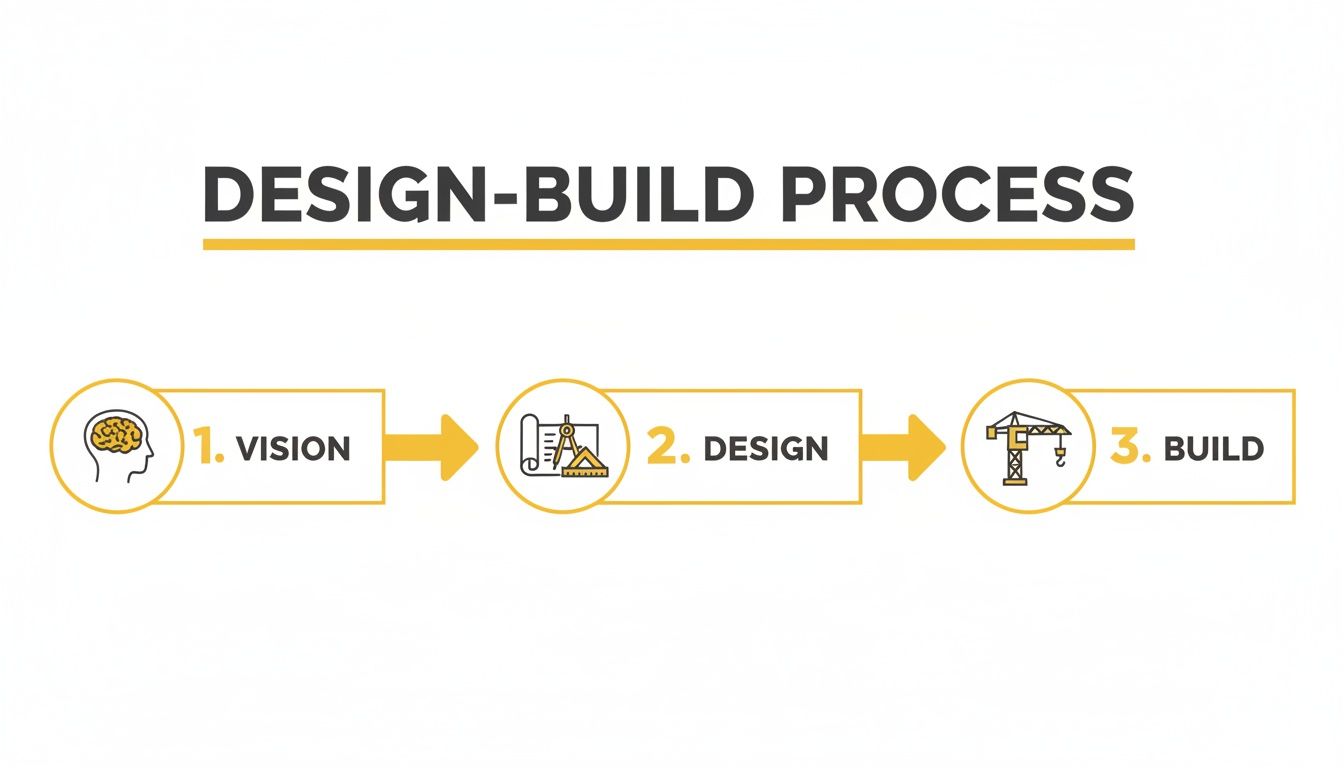 DESIGN-BUILD PROCESS

1. VISION

2. DESIGN

3. BUILD