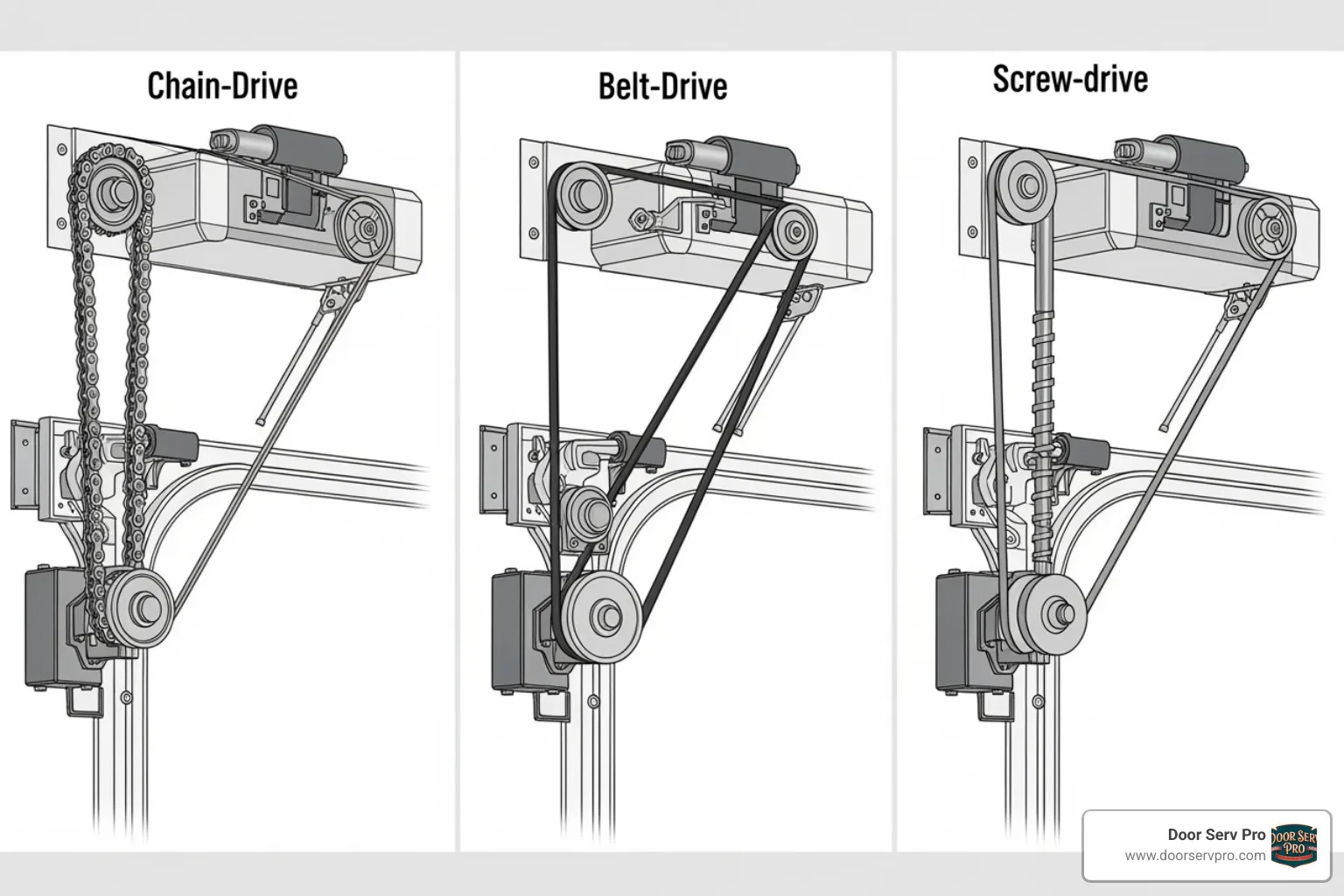 Chain-Drive

Belt-Drive

Screw-drive

Door Serv Pro
www.doorservpro.com

DOOR SERV PRO