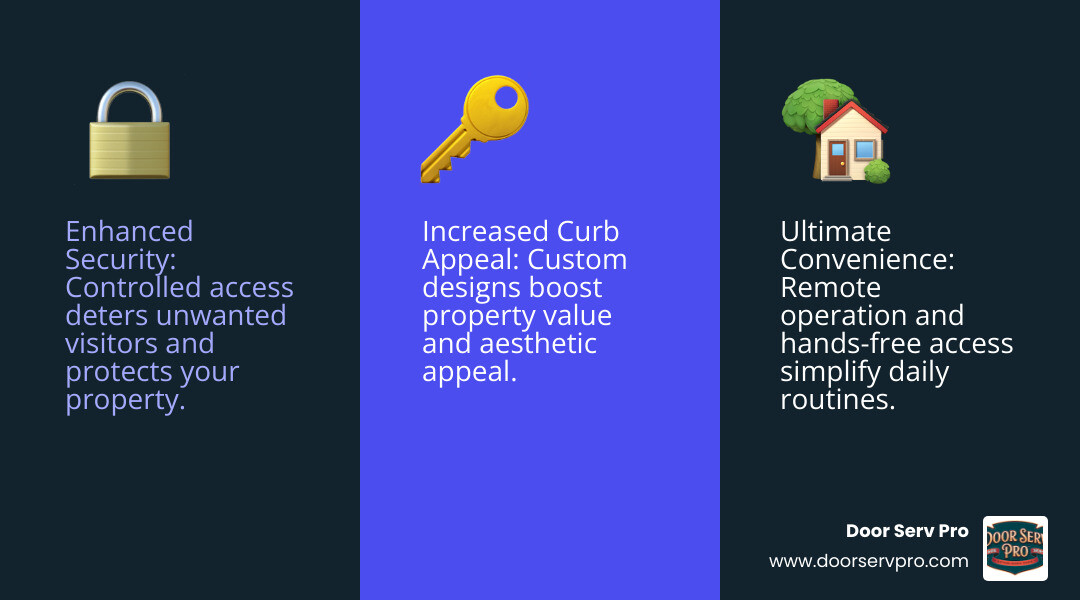 Enhanced Security: Controlled access deters unwanted visitors and protects your property.

Increased Curb Appeal: Custom designs boost property value and aesthetic appeal.

Ultimate Convenience: Remote operation and hands-free access simplify daily routines.

Door Serv Pro
www.doorservpro.com

DOOR SERV PRO