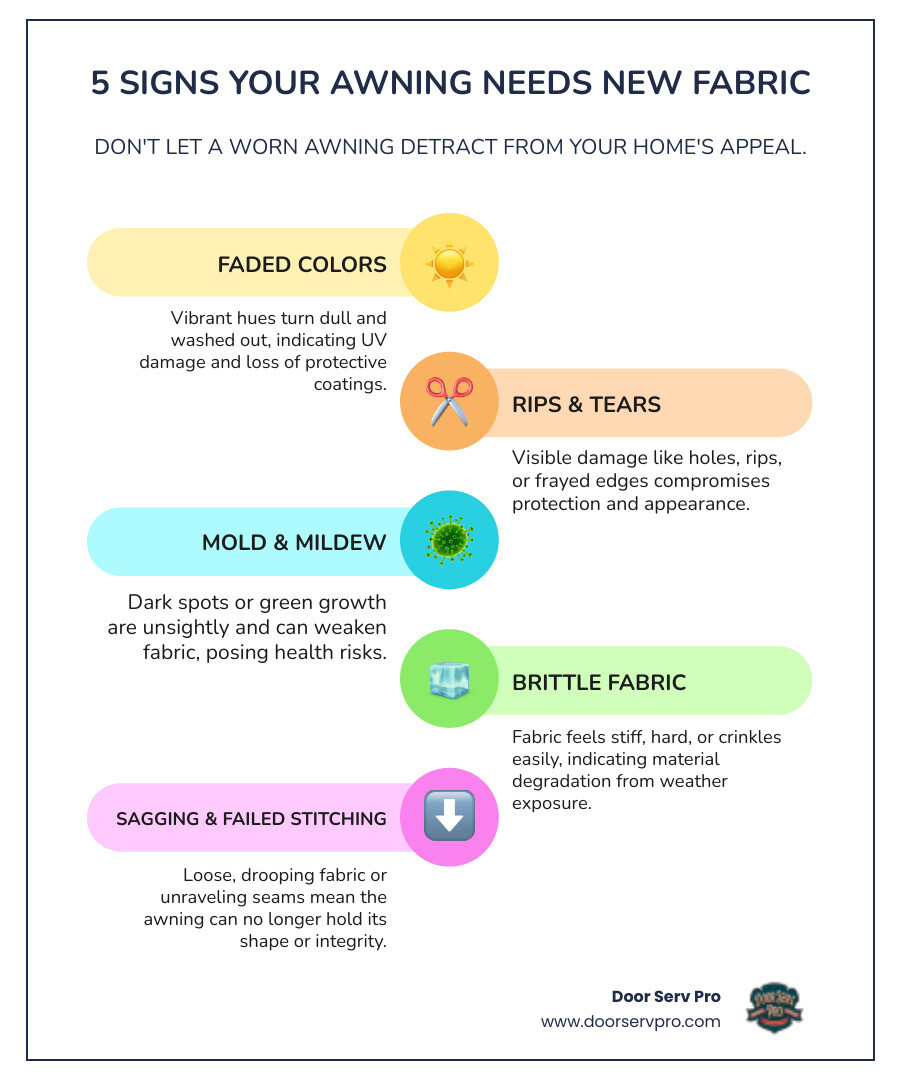 5 SIGNS YOUR AWNING NEEDS NEW FABRIC

DON'T LET A WORN AWNING DETRACT FROM YOUR HOME'S APPEAL.

FADED COLORS

Vibrant hues turn dull and washed out, indicating UV damage and loss of protective coatings.

RIPS & TEARS

Visible damage like holes, rips, or frayed edges compromises protection and appearance.

MOLD & MILDEW

Dark spots or green growth are unsightly and can weaken fabric, posing health risks.

BRITTLE FABRIC

Fabric feels stiff, hard, or crinkles easily, indicating material degradation from weather exposure.

SAGGING & FAILED STITCHING

Loose, drooping fabric or unraveling seams mean the awning can no longer hold its shape or integrity.

Door Serv Pro
www.doorservpro.com

DOOR SERV PRO