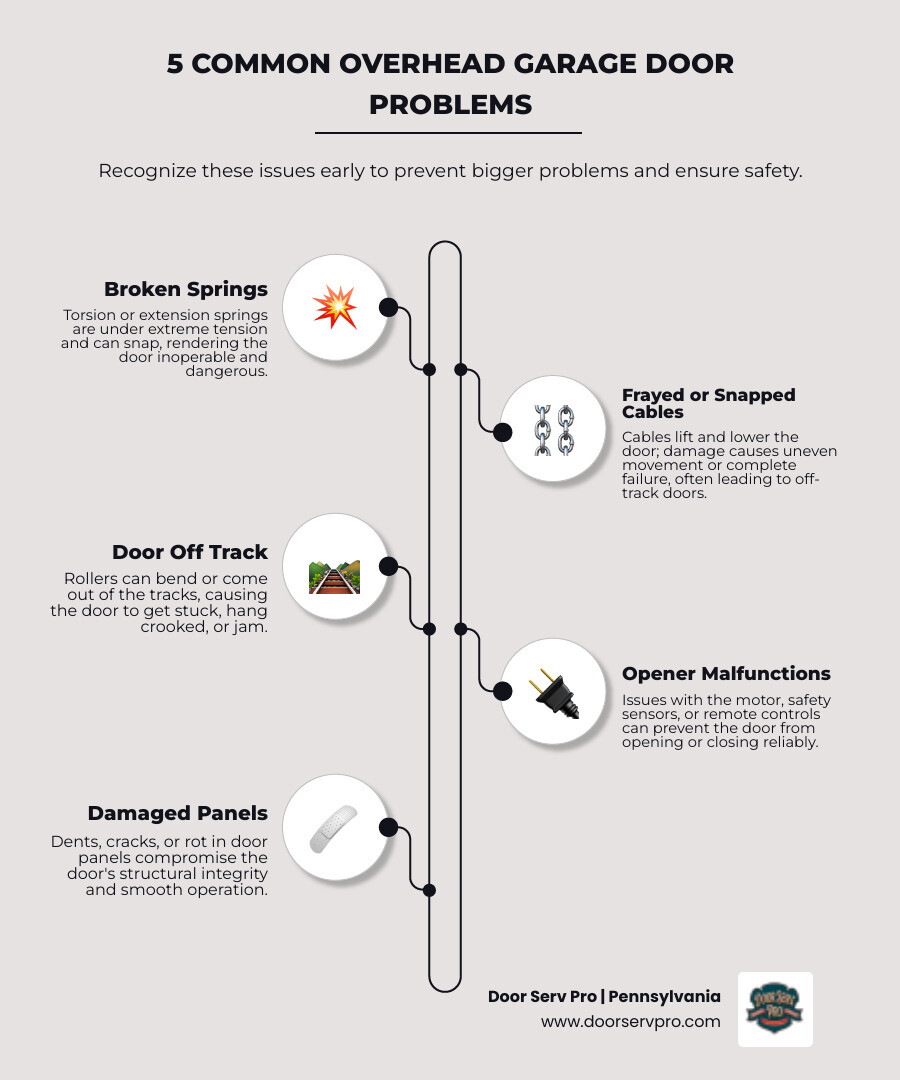 5 COMMON OVERHEAD GARAGE DOOR PROBLEMS

Recognize these issues early to prevent bigger problems and ensure safety.

Broken Springs

Torsion or extension springs are under extreme tension and can snap, rendering the door inoperable and dangerous.

Frayed or Snapped Cables

Cables lift and lower the door; damage causes uneven movement or complete failure, often leading to off-track doors.

Door Off Track

Rollers can bend or come out of the tracks, causing the door to get stuck, hang crooked, or jam.

Opener Malfunctions

Issues with the motor, safety sensors, or remote controls can prevent the door from opening or closing reliably.

Damaged Panels

Dents, cracks, or rot in door panels compromise the door's structural integrity and smooth operation.

Door Serv Pro | Pennsylvania
www.doorservpro.com

DOOR SERV PRO