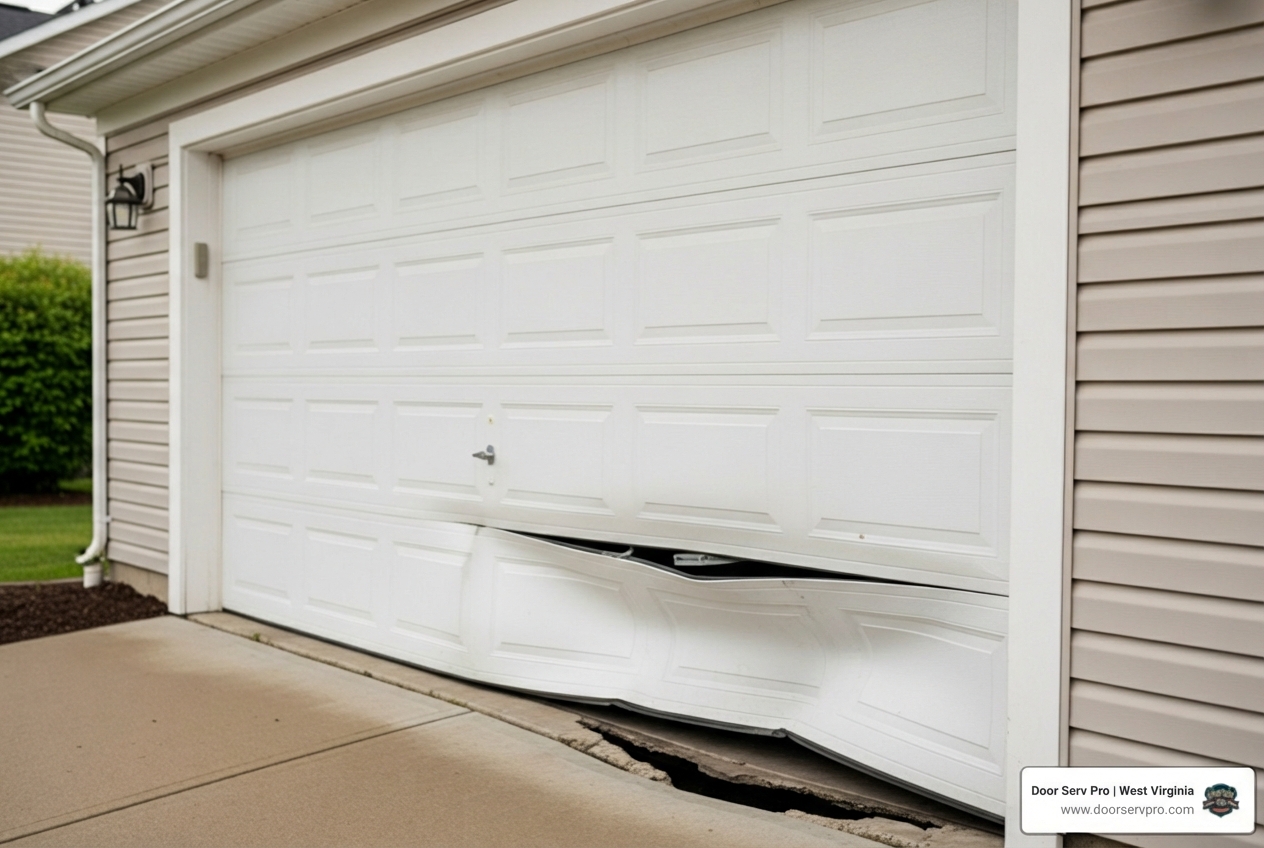 Door Serv Pro | West Virginia
www.doorservpro.com