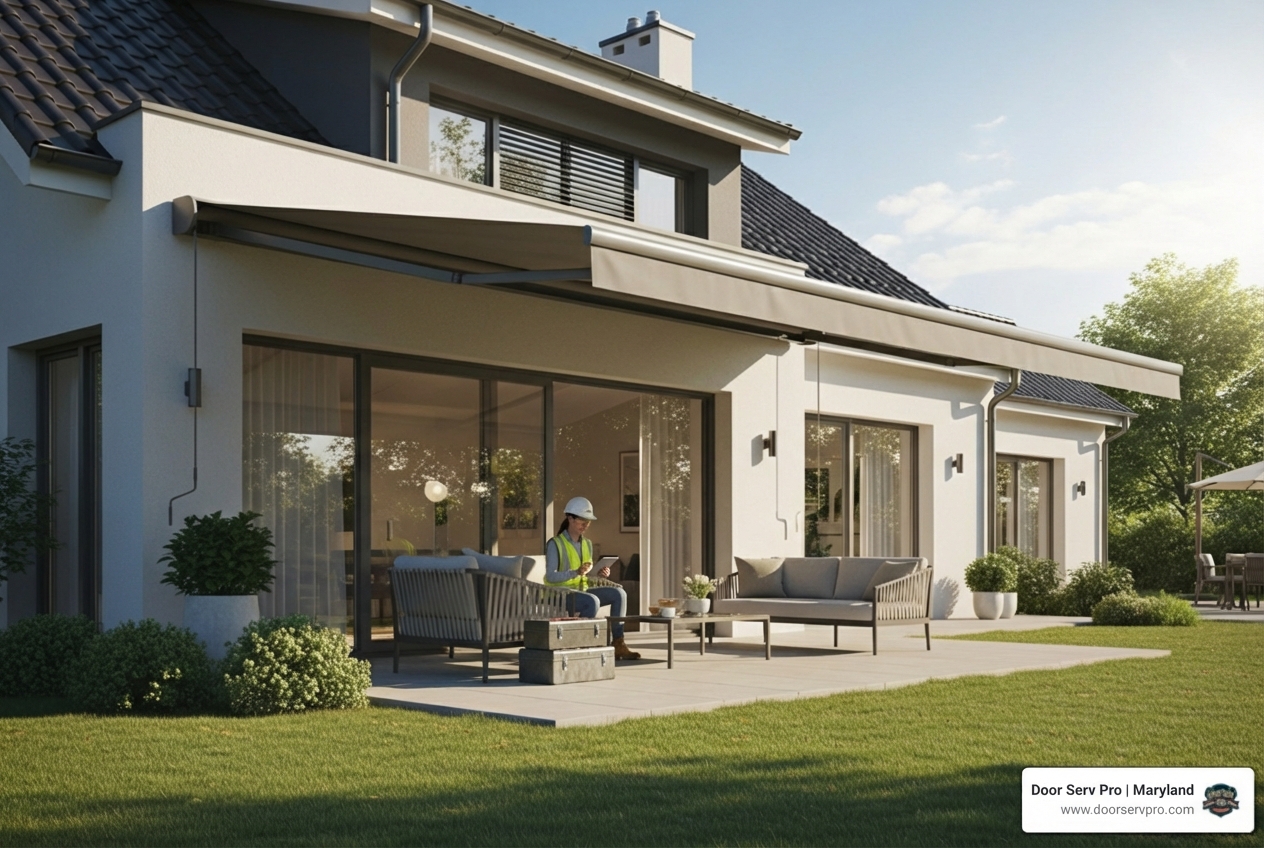 Door Serv Pro | Maryland
www.doorservpro.com