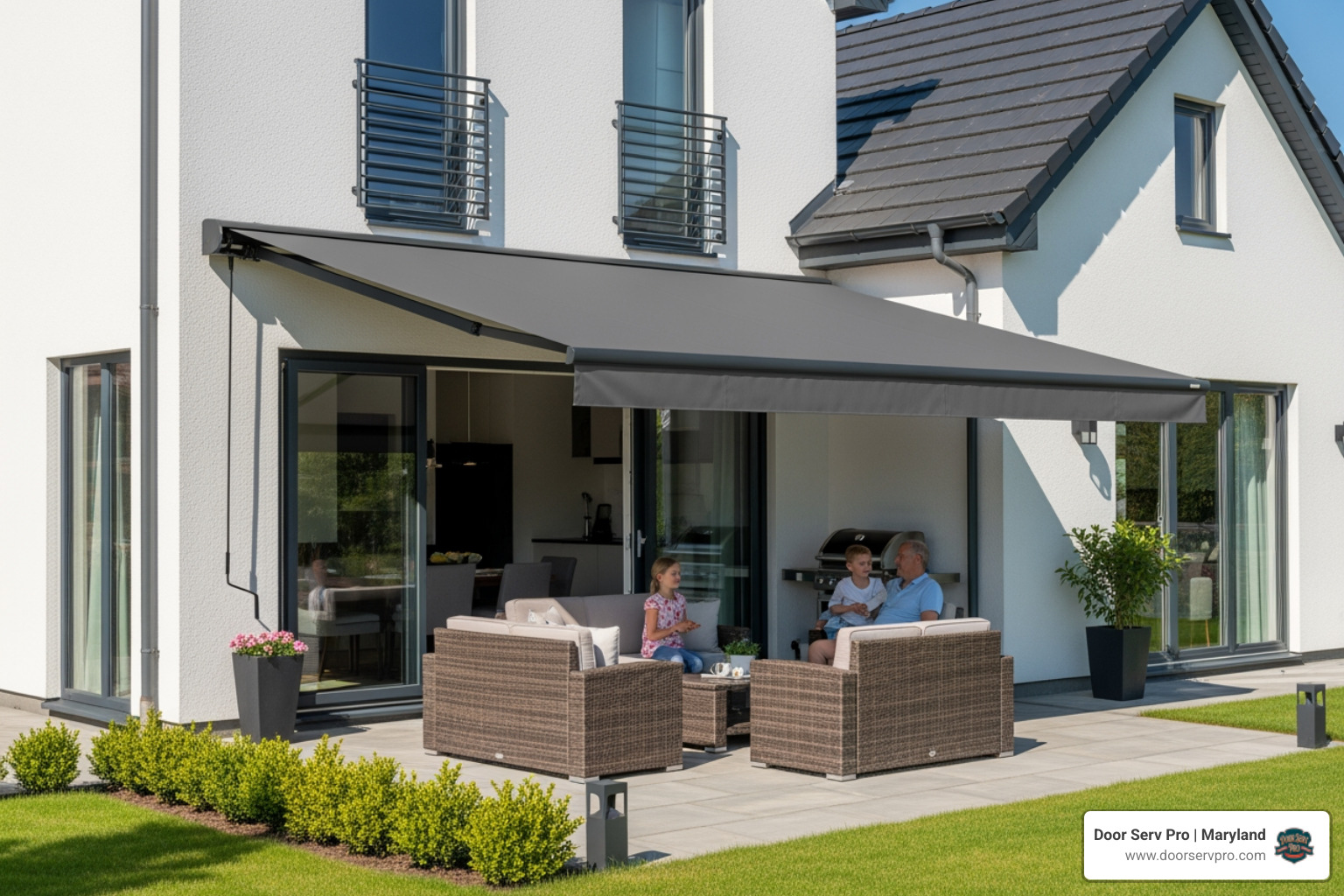 Door Serv Pro | Maryland
www.doorservpro.com
Door Serv Pro