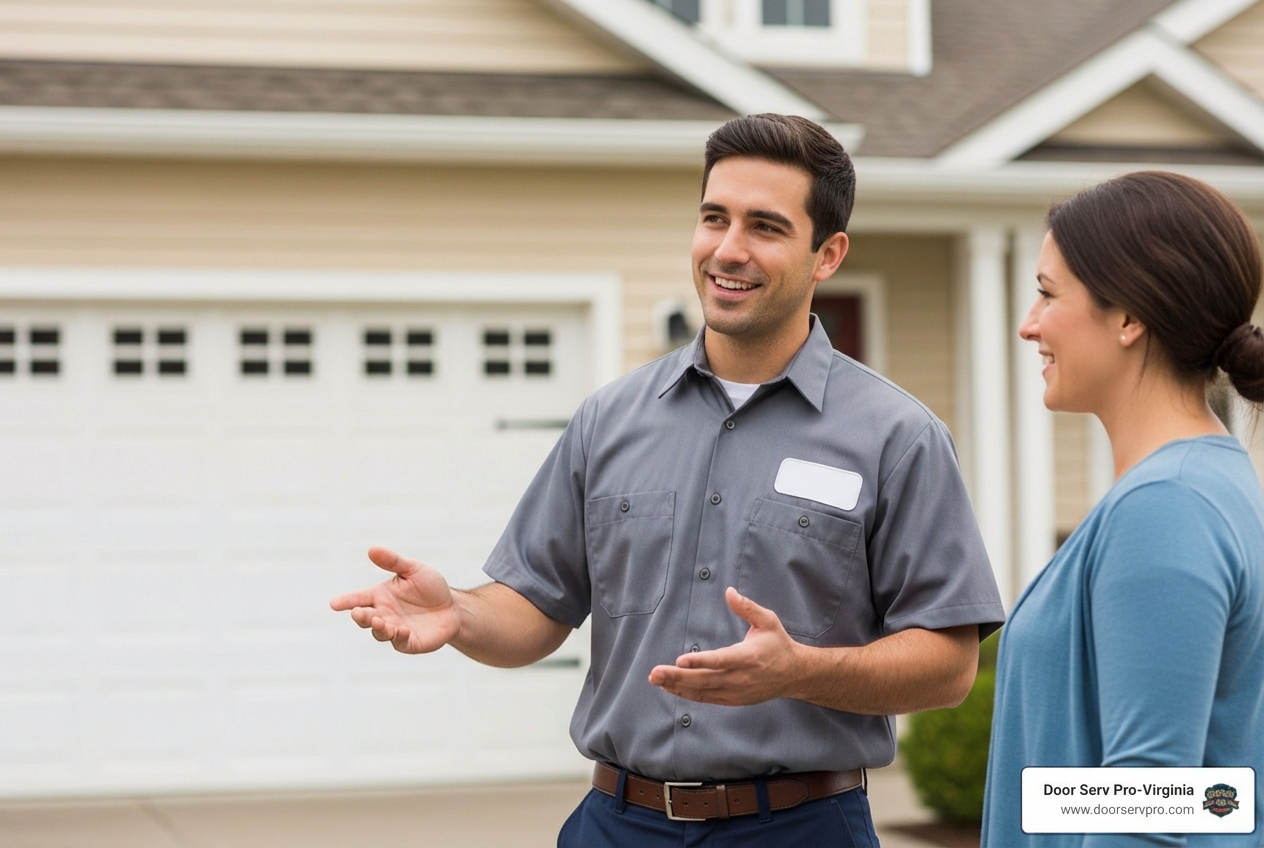 Door Serv Pro-Virginia
www.doorservpro.com