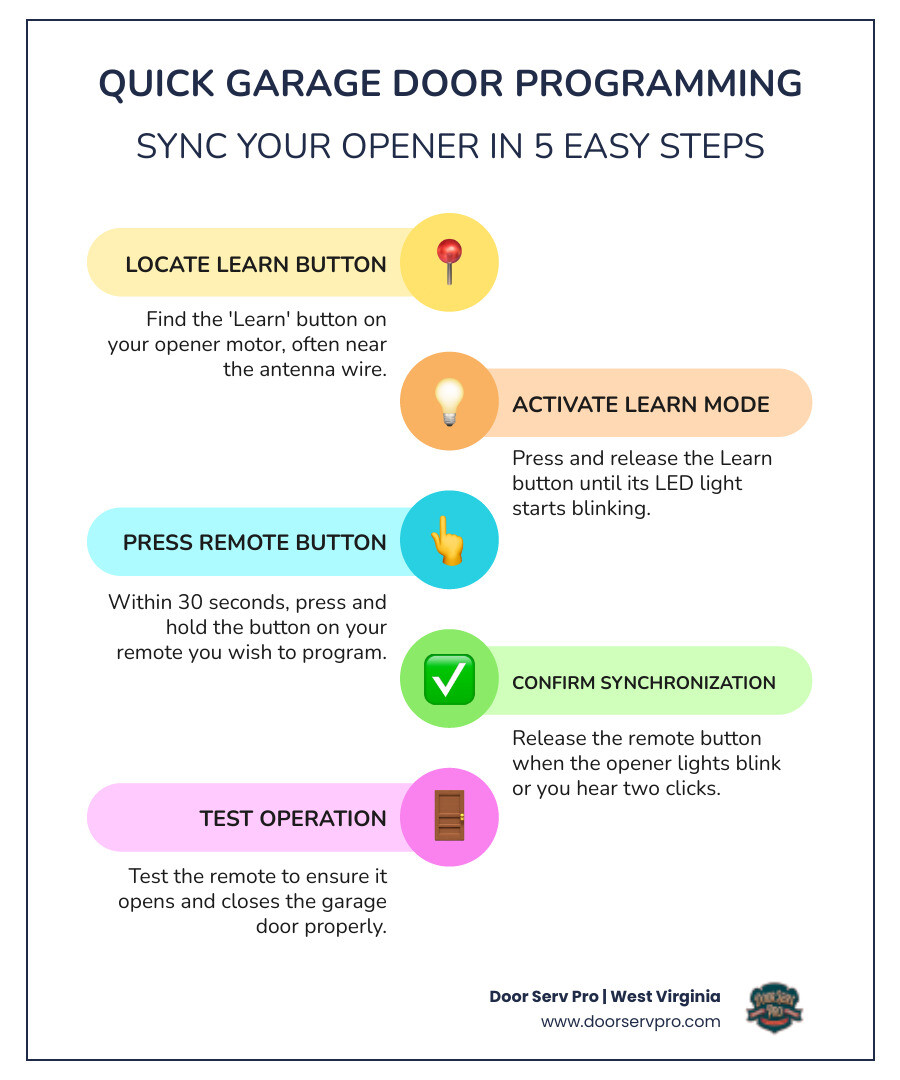 QUICK GARAGE DOOR PROGRAMMING

SYNC YOUR OPENER IN 5 EASY STEPS

LOCATE LEARN BUTTON

Find the 'Learn' button on your opener motor, often near the antenna wire.

ACTIVATE LEARN MODE

Press and release the Learn button until its LED light starts blinking.

PRESS REMOTE BUTTON

Within 30 seconds, press and hold the button on your remote you wish to program.

CONFIRM SYNCHRONIZATION

Release the remote button when the opener lights blink or you hear two clicks.

TEST OPERATION

Test the remote to ensure it opens and closes the garage door properly.

Door Serv Pro | West Virginia
www.doorservpro.com

DOOR SERV PRO