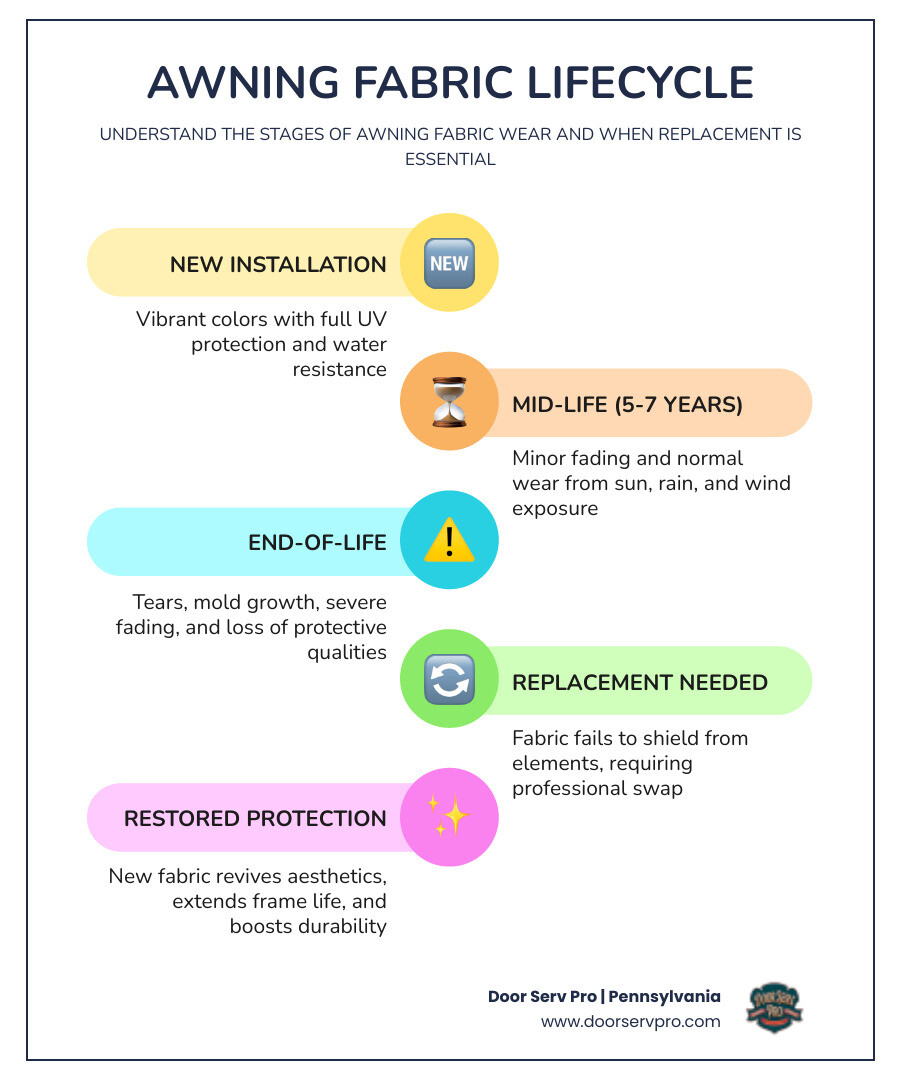 AWNING FABRIC LIFECYCLE

UNDERSTAND THE STAGES OF AWNING FABRIC WEAR AND WHEN REPLACEMENT IS ESSENTIAL

NEW INSTALLATION

NEW

Vibrant colors with full UV protection and water resistance

MID-LIFE (5-7 YEARS)

Minor fading and normal wear from sun, rain, and wind exposure

END-OF-LIFE

Tears, mold growth, severe fading, and loss of protective qualities

REPLACEMENT NEEDED

Fabric fails to shield from elements, requiring professional swap

RESTORED PROTECTION

New fabric revives aesthetics, extends frame life, and boosts durability

Door Serv Pro | Pennsylvania
www.doorservpro.com

DOOR SERV PRO