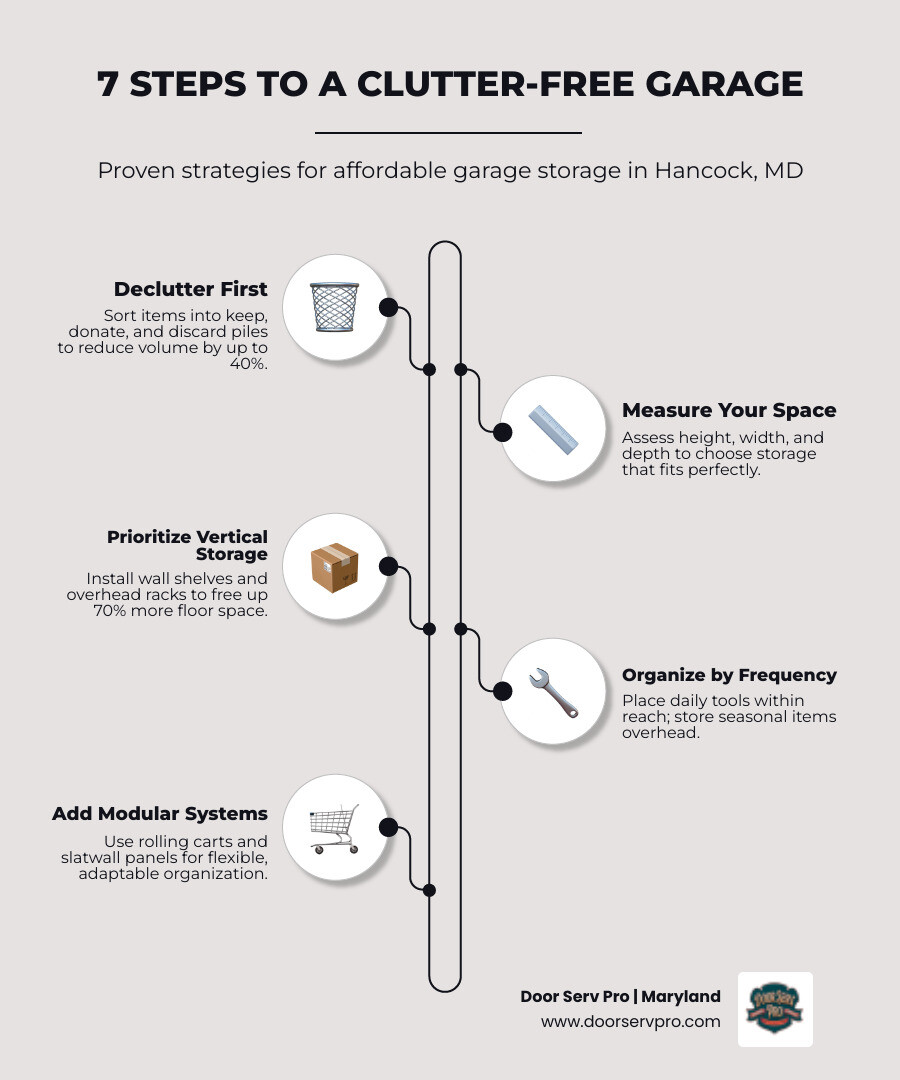 7 STEPS TO A CLUTTER-FREE GARAGE

Proven strategies for affordable garage storage in Hancock, MD

Declutter First

Sort items into keep, donate, and discard piles to reduce volume by up to 40%.

Measure Your Space

Assess height, width, and depth to choose storage that fits perfectly.

Prioritize Vertical Storage

Install wall shelves and overhead racks to free up 70% more floor space.

Organize by Frequency

Place daily tools within reach; store seasonal items overhead.

Add Modular Systems

Use rolling carts and slatwall panels for flexible, adaptable organization.

Door Serv Pro | Maryland
www.doorservpro.com

DOOR SERV PRO