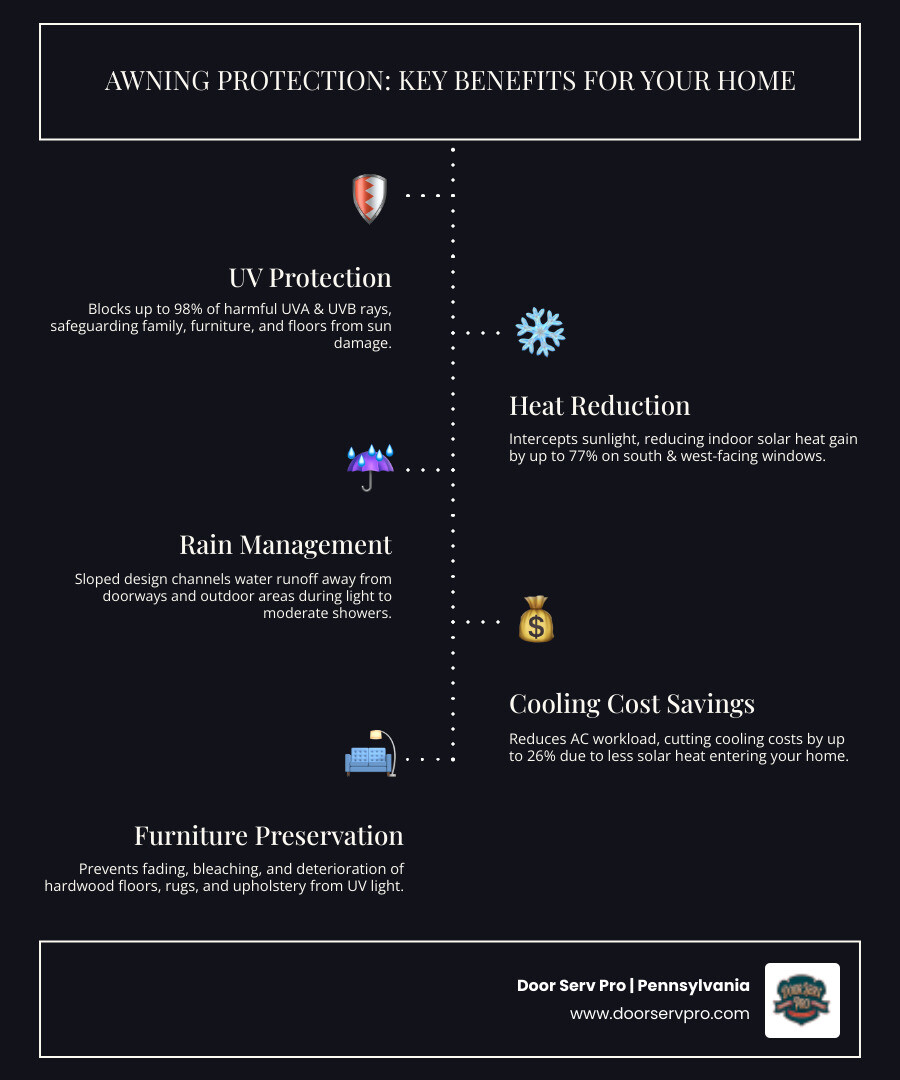 AWNING PROTECTION: KEY BENEFITS FOR YOUR HOME

UV Protection

Blocks up to 98% of harmful UVA & UVB rays, safeguarding family, furniture, and floors from sun damage.

Heat Reduction

Intercepts sunlight, reducing indoor solar heat gain by up to 77% on south & west-facing windows.

Rain Management

Sloped design channels water runoff away from doorways and outdoor areas during light to moderate showers.

Cooling Cost Savings

Reduces AC workload, cutting cooling costs by up to 26% due to less solar heat entering your home.

Furniture Preservation

Prevents fading, bleaching, and deterioration of hardwood floors, rugs, and upholstery from UV light.

Door Serv Pro | Pennsylvania
www.doorservpro.com

Door Serv Pro