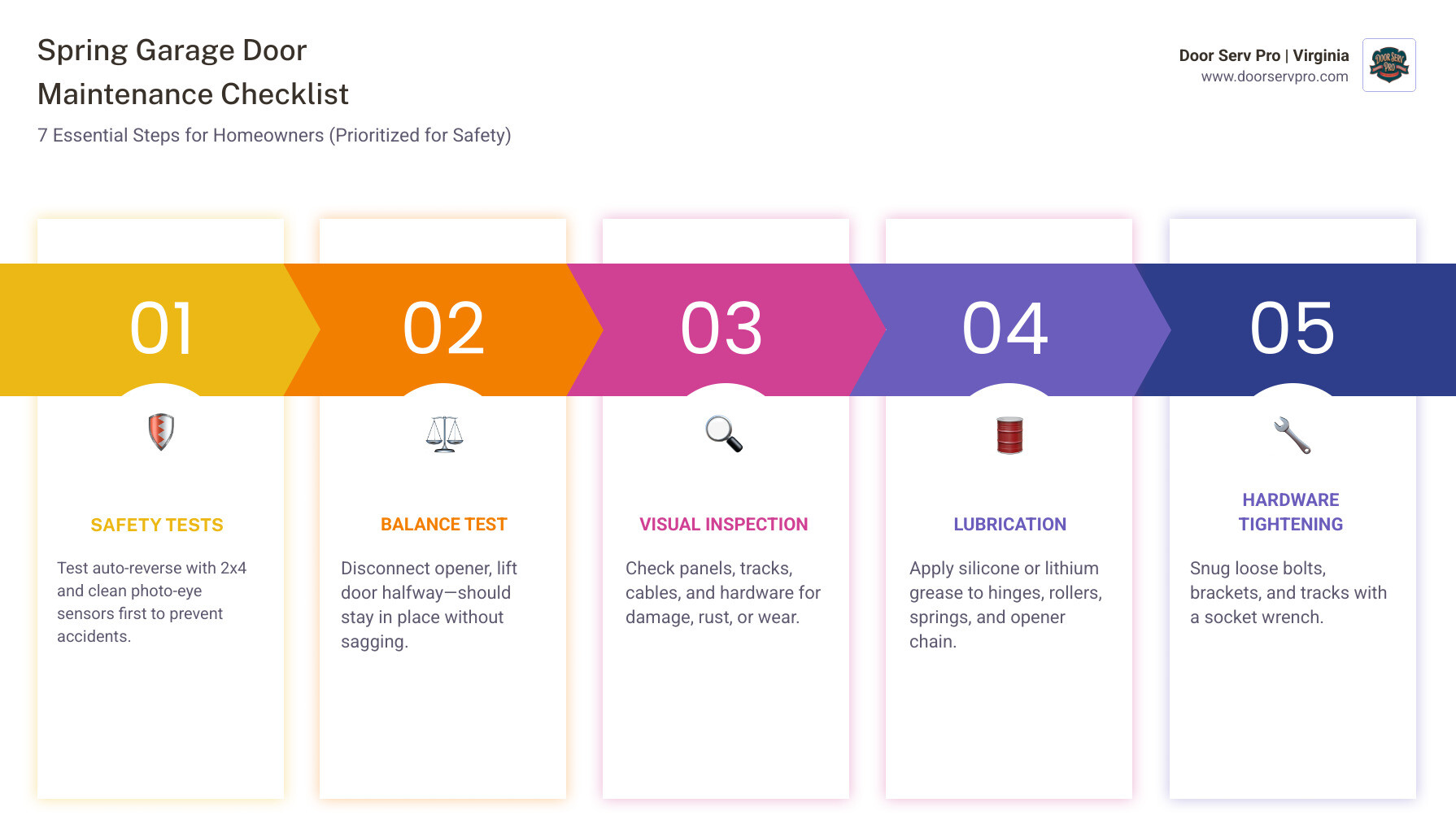 Spring Garage Door Maintenance Checklist

7 Essential Steps for Homeowners (Prioritized for Safety)

Door Serv Pro | Virginia
www.doorservpro.com

DOOR SERV PRO

01

SAFETY TESTS

Test auto-reverse with 2x4 and clean photo-eye sensors first to prevent accidents.

02

BALANCE TEST

Disconnect opener, lift door halfway—should stay in place without sagging.

03

VISUAL INSPECTION

Check panels, tracks, cables, and hardware for damage, rust, or wear.

04

LUBRICATION

Apply silicone or lithium grease to hinges, rollers, springs, and opener chain.

05

HARDWARE TIGHTENING

Snug loose bolts, brackets, and tracks with a socket wrench.