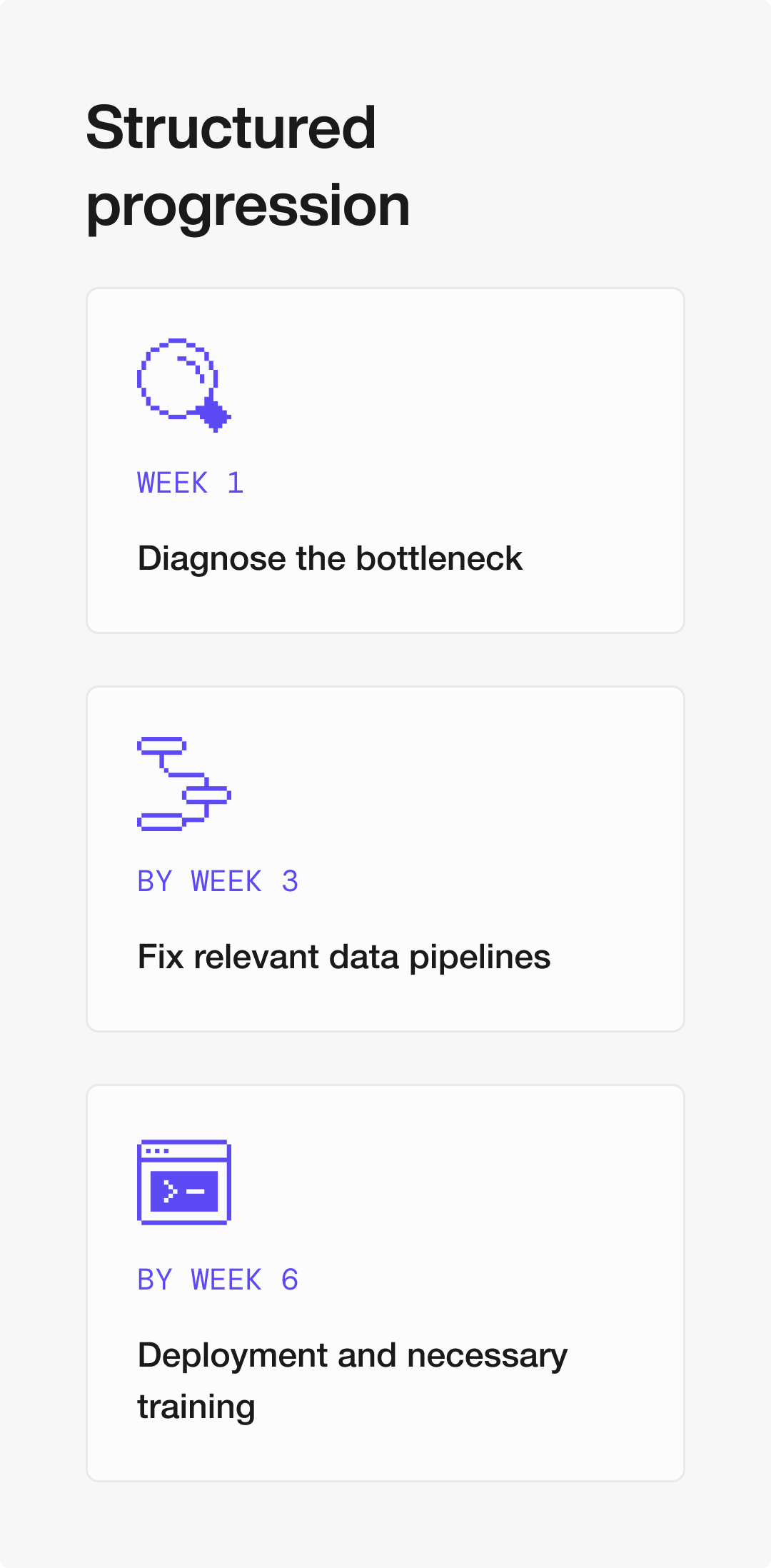 Structured progression

WEEK 1

Diagnose the bottleneck

BY WEEK 3

Fix relevant data pipelines

BY WEEK 6

Deployment and necessary training