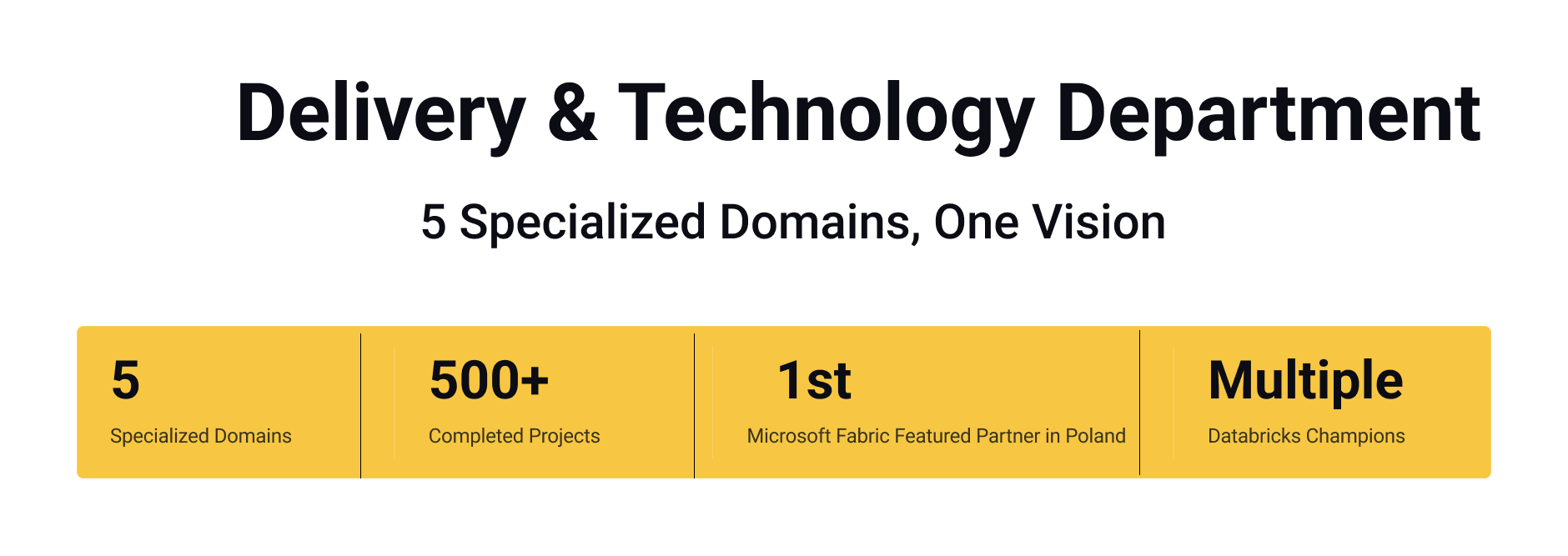 Delivery & Technology Department

5 Specialized Domains, One Vision

5
Specialized Domains

500+
Completed Projects

1st
Microsoft Fabric Featured Partner in Poland

Multiple
Databricks Champions