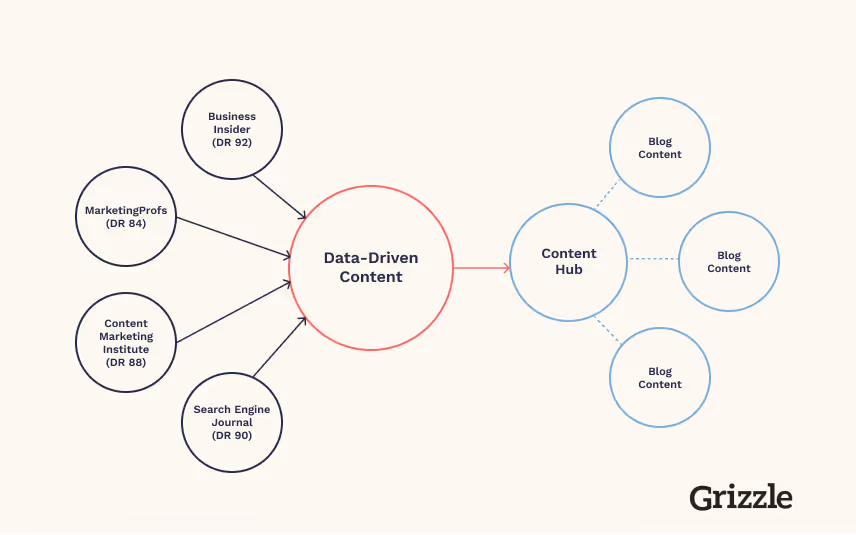 Business Insider (DR 92)

MarketingProfs (DR 84)

Content Marketing Institute (DR 88)

Search Engine Journal (DR 90)

Data-Driven Content

Content Hub

Blog Content

Blog Content

Blog Content

Grizzle