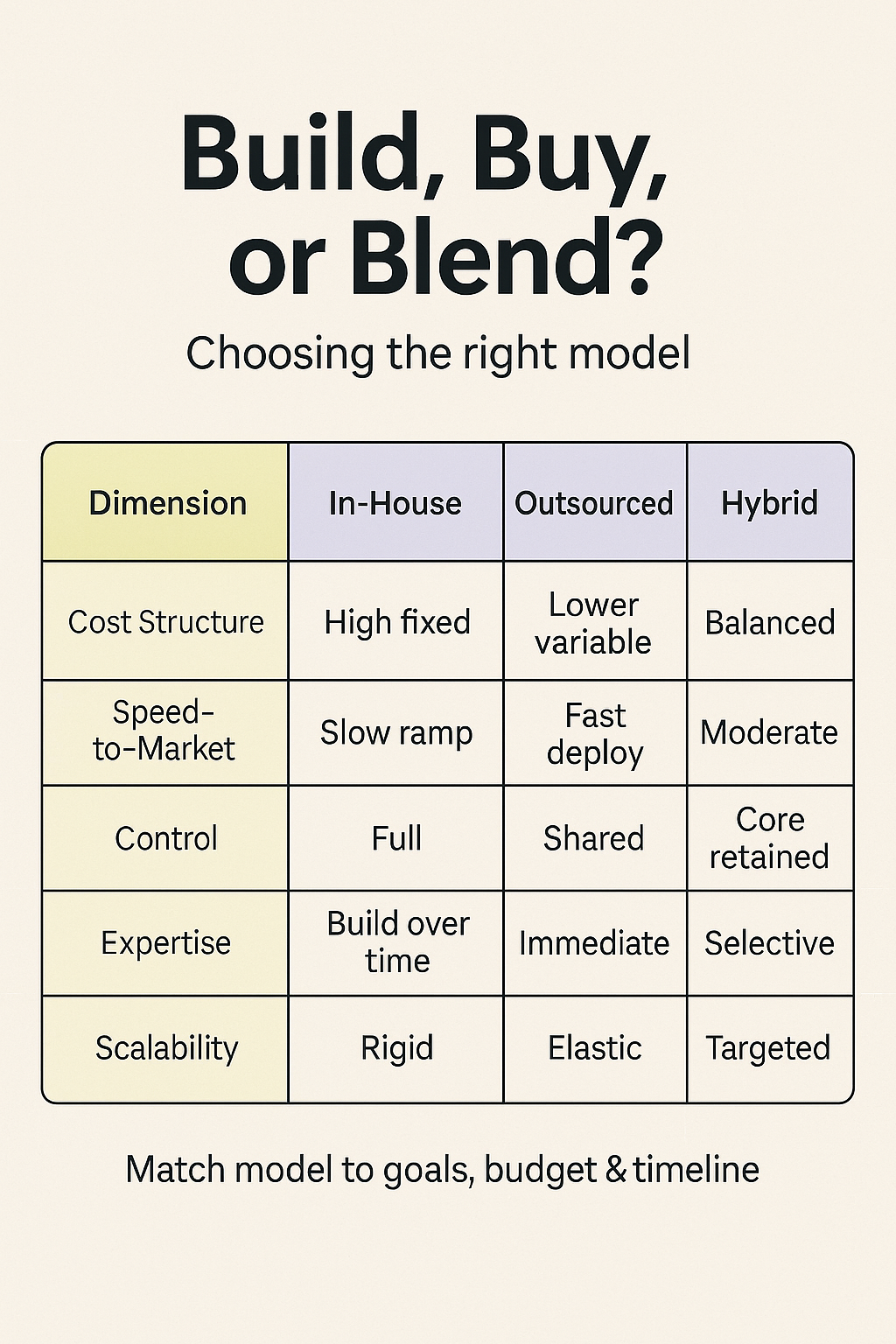 Build, Buy, or Blend?

Choosing the right model

| Dimension | In-House | Outsourced | Hybrid |
|---|---|---|---|
| Cost Structure | High fixed | Lower variable | Balanced |
| Speed-to-Market | Slow ramp | Fast deploy | Moderate |
| Control | Full | Shared | Core retained |
| Expertise | Build over time | Immediate | Selective |
| Scalability | Rigid | Elastic | Targeted |

Match model to goals, budget & timeline