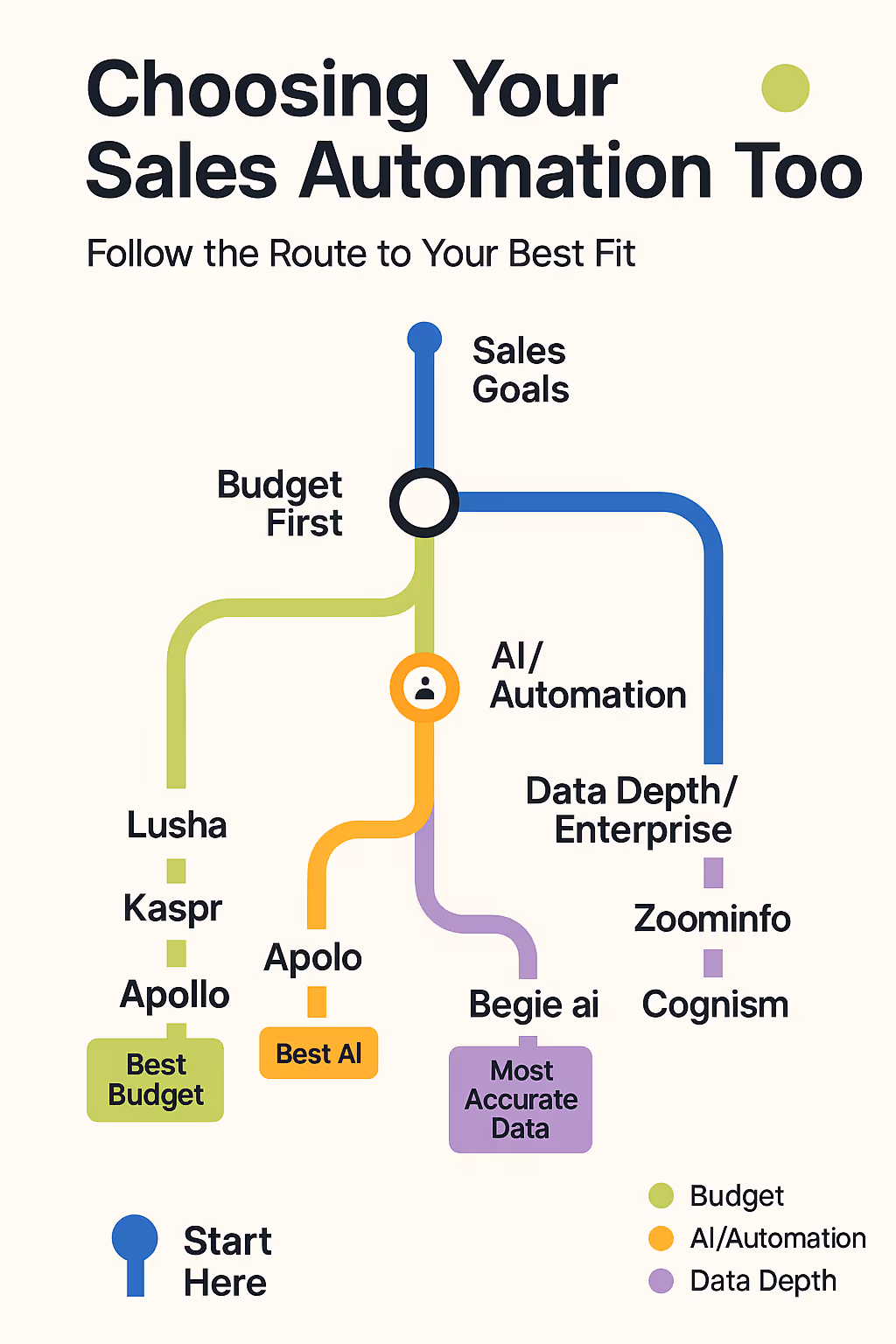 Choosing Your Sales Automation Too

Follow the Route to Your Best Fit

Sales Goals

Budget First

AI/ Automation

Data Depth/ Enterprise

Lusha

Kaspr

Apollo

Best Budget

Apolo

Best AI

Begie ai

Most Accurate Data

Zoominfo

Cognism

Start Here

Budget
AI/Automation
Data Depth