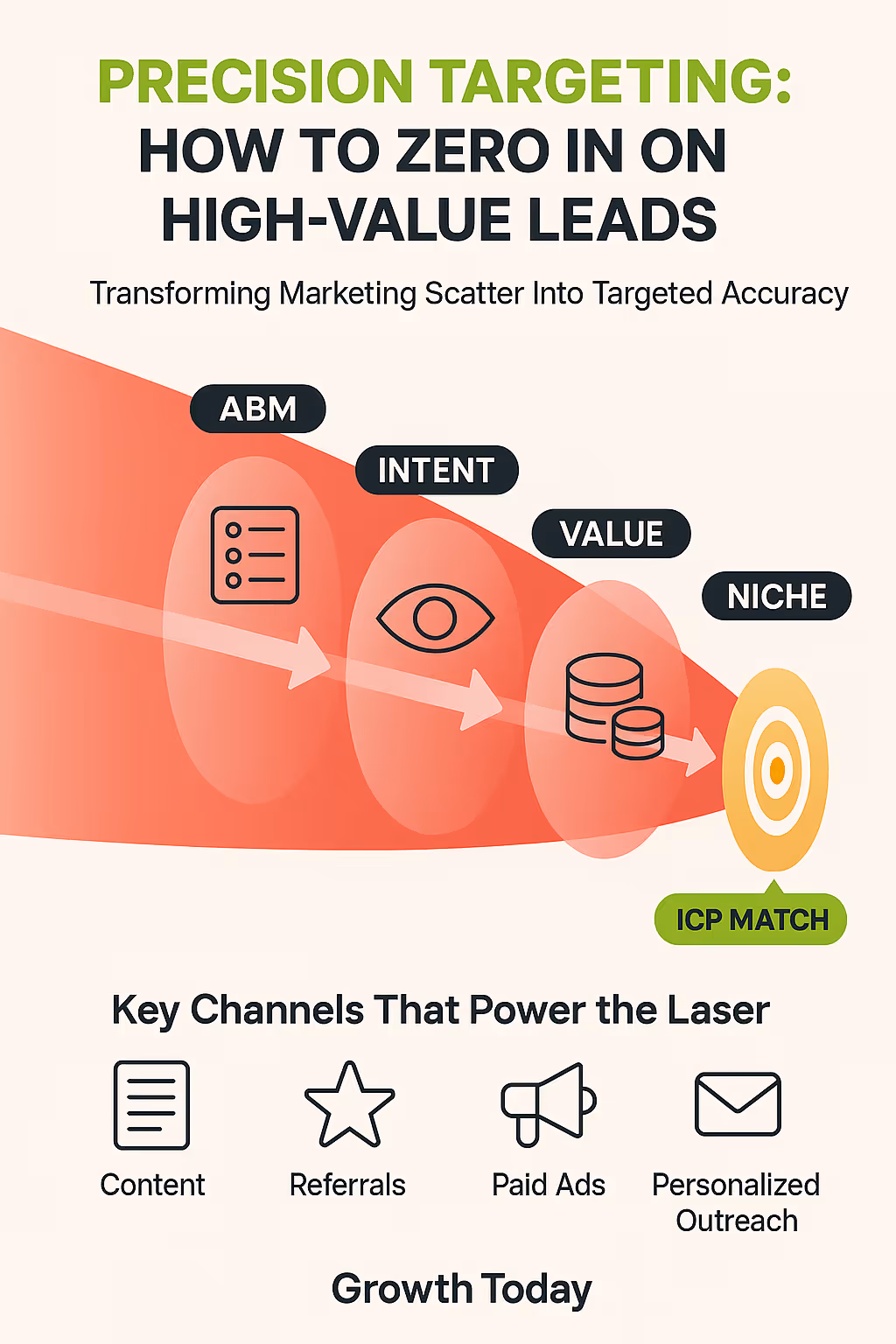 PRECISION TARGETING:
HOW TO ZERO IN ON HIGH-VALUE LEADS

Transforming Marketing Scatter Into Targeted Accuracy

ABM

INTENT

VALUE

NICHE

ICP MATCH

Key Channels That Power the Laser

Content

Referrals

Paid Ads

Personalized Outreach

Growth Today