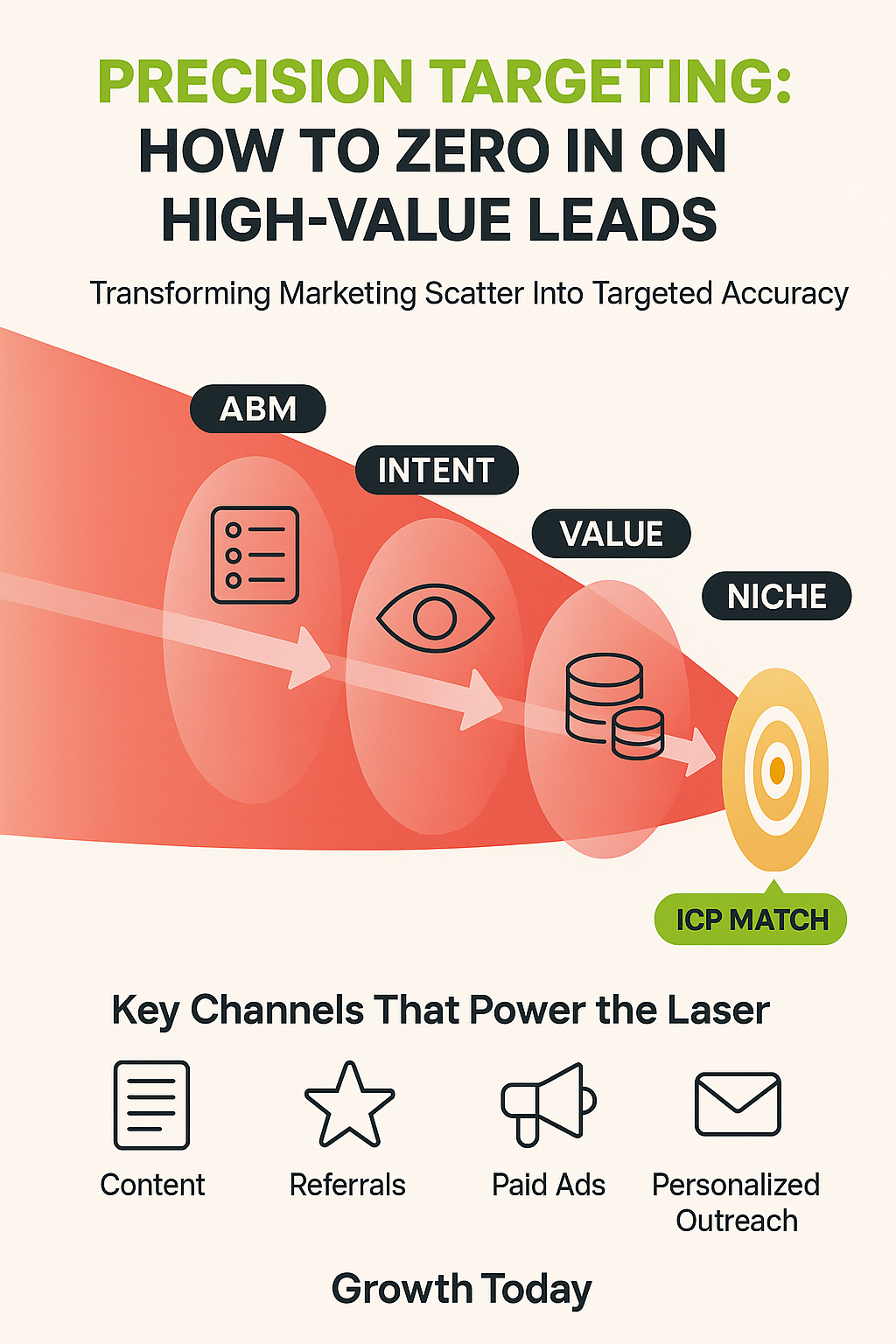 PRECISION TARGETING:
HOW TO ZERO IN ON HIGH-VALUE LEADS

Transforming Marketing Scatter Into Targeted Accuracy

ABM

INTENT

VALUE

NICHE

ICP MATCH

Key Channels That Power the Laser

Content

Referrals

Paid Ads

Personalized Outreach

Growth Today