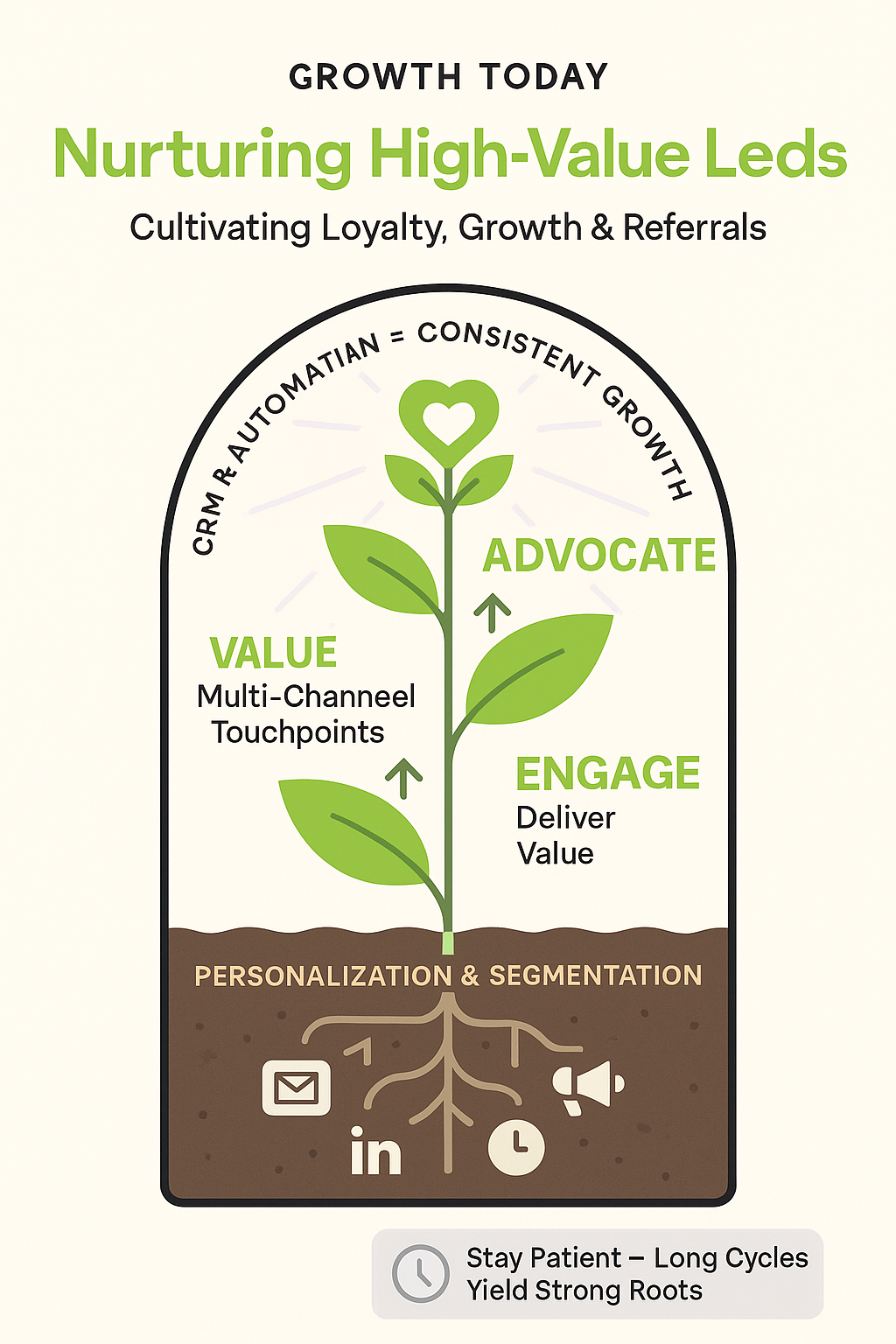 GROWTH TODAY

Nurturing High-Value Leds

Cultivating Loyalty, Growth & Referrals

CRM & AUTOMATIAN = CONSISTENT GROWTH

ADVOCATE

VALUE
Multi-Channeel Touchpoints

ENGAGE
Deliver Value

PERSONALIZATION & SEGMENTATION

in

Stay Patient – Long Cycles Yield Strong Roots