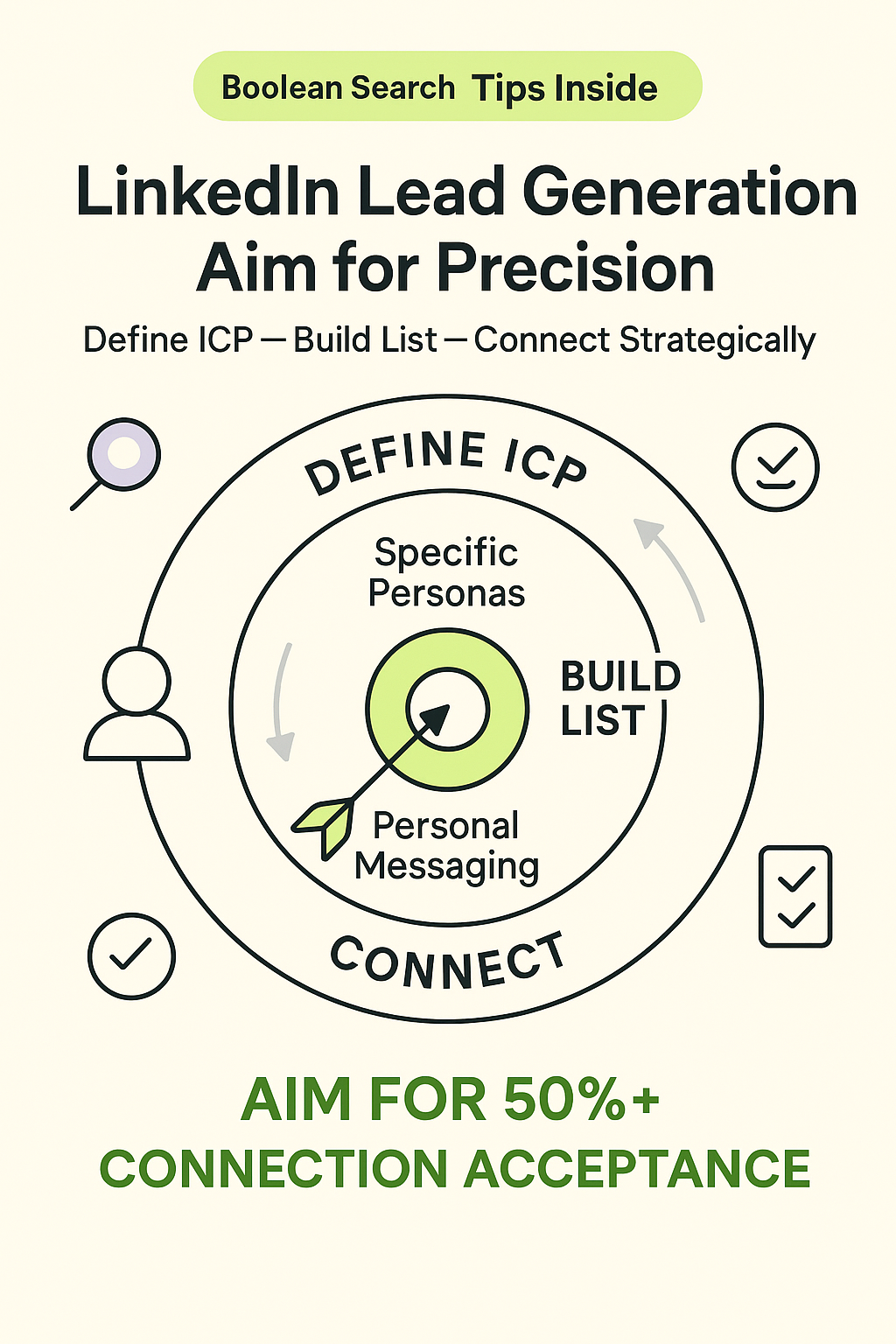 Boolean Search Tips Inside

LinkedIn Lead Generation
Aim for Precision

Define ICP — Build List — Connect Strategically

DEFINE ICP

Specific Personas

BUILD LIST

Personal Messaging

CONNECT

AIM FOR 50%+
CONNECTION ACCEPTANCE