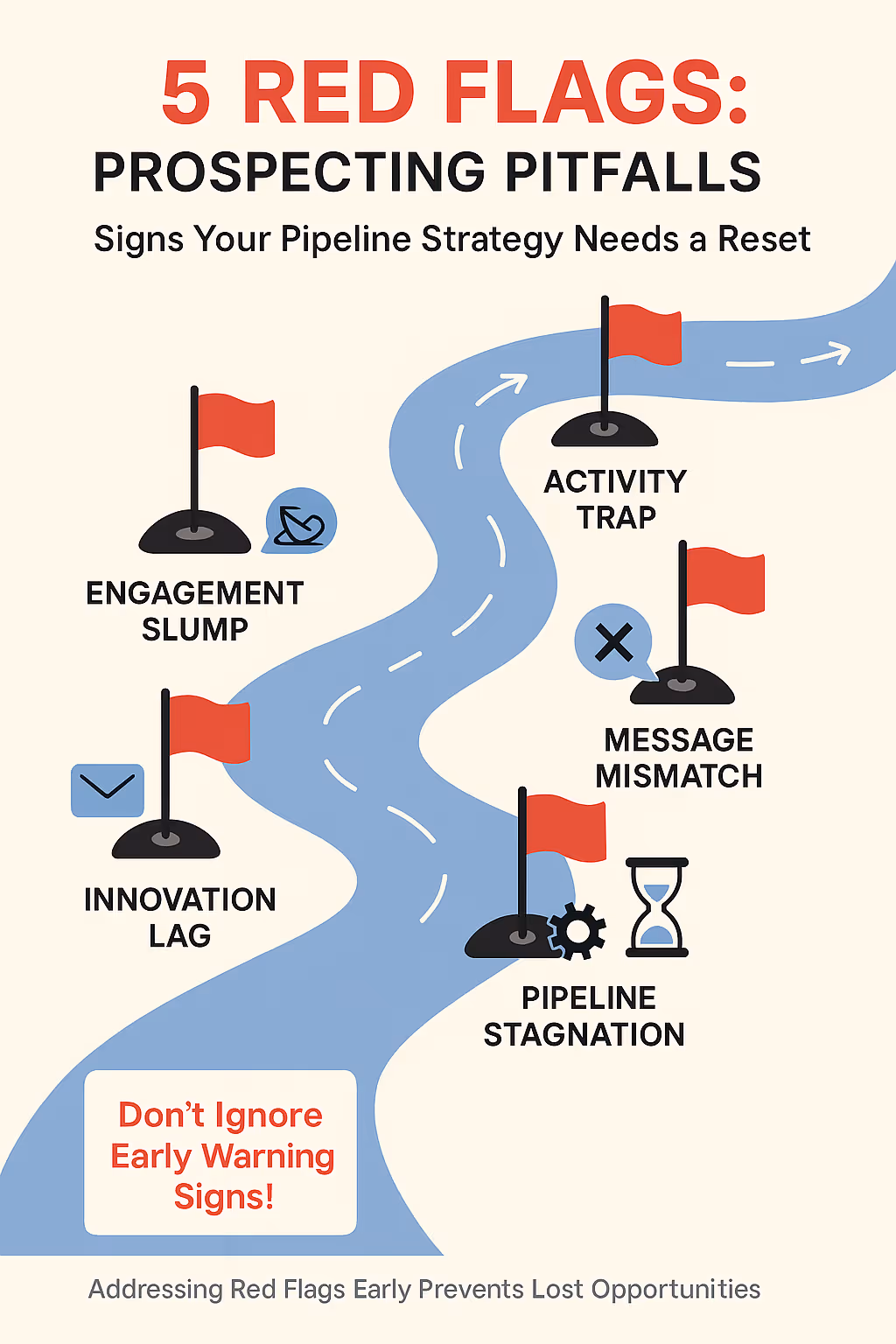 5 RED FLAGS:
PROSPECTING PITFALLS

Signs Your Pipeline Strategy Needs a Reset

ACTIVITY TRAP

ENGAGEMENT SLUMP

MESSAGE MISMATCH

INNOVATION LAG

PIPELINE STAGNATION

Don't Ignore Early Warning Signs!

Addressing Red Flags Early Prevents Lost Opportunities