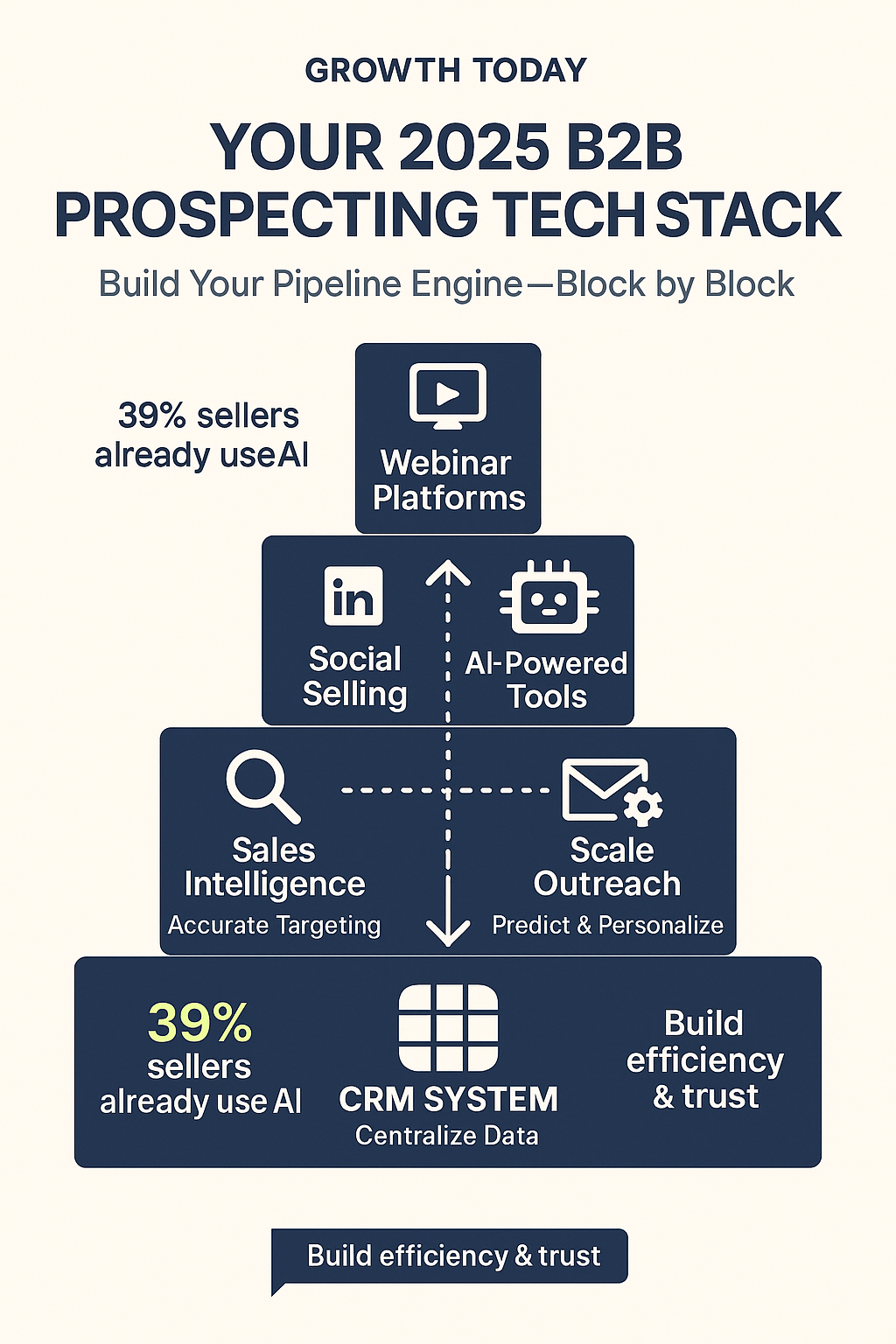 GROWTH TODAY

YOUR 2025 B2B PROSPECTING TECH STACK

Build Your Pipeline Engine—Block by Block

39% sellers already useAI

Webinar Platforms

in

Social Selling

AI-Powered Tools

Sales Intelligence
Accurate Targeting

Scale Outreach
Predict & Personalize

39%
sellers already use AI

CRM SYSTEM
Centralize Data

Build efficiency & trust

Build efficiency & trust