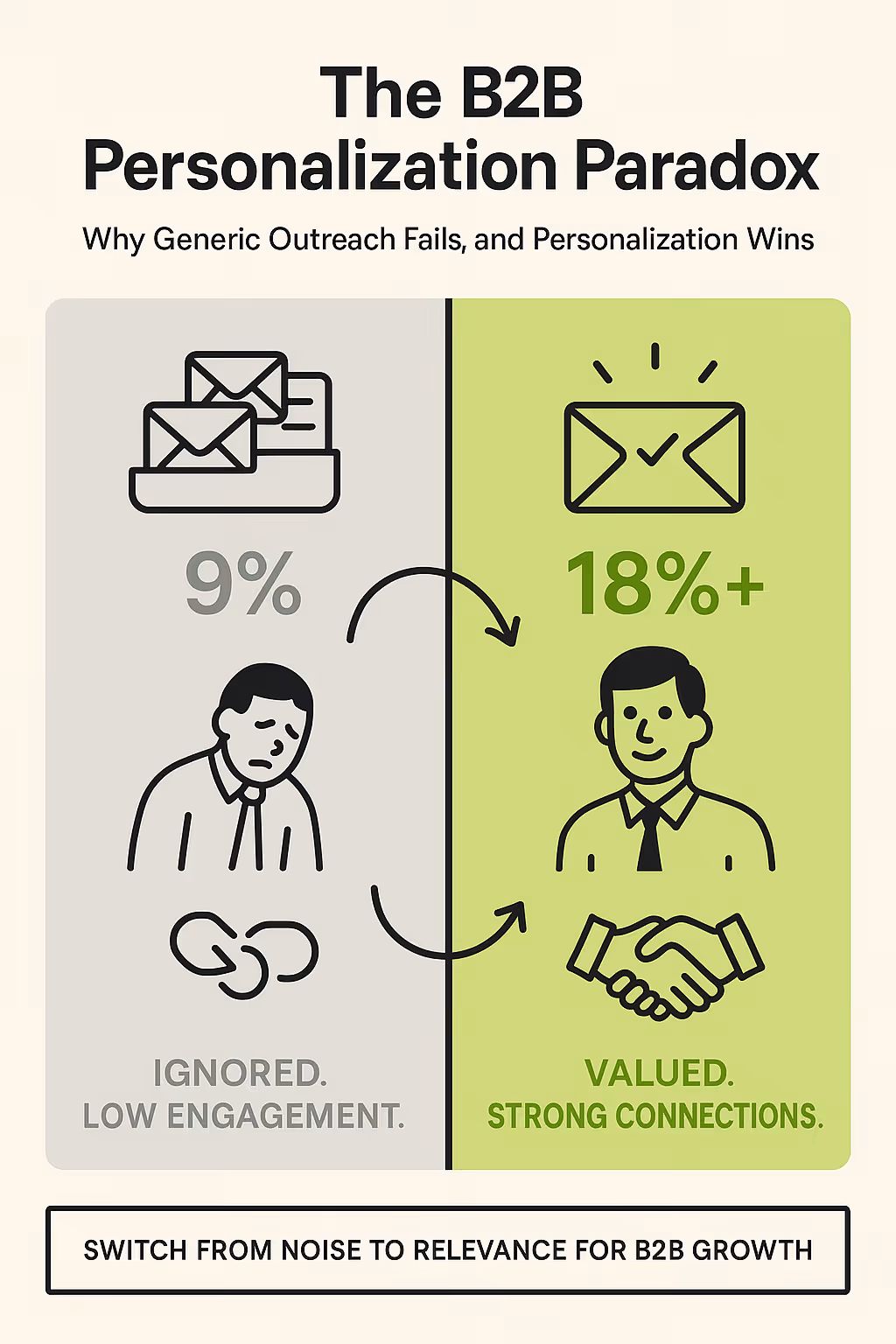 The B2B Personalization Paradox

Why Generic Outreach Fails, and Personalization Wins

9%

IGNORED.
LOW ENGAGEMENT.

18%+

VALUED.
STRONG CONNECTIONS.

SWITCH FROM NOISE TO RELEVANCE FOR B2B GROWTH