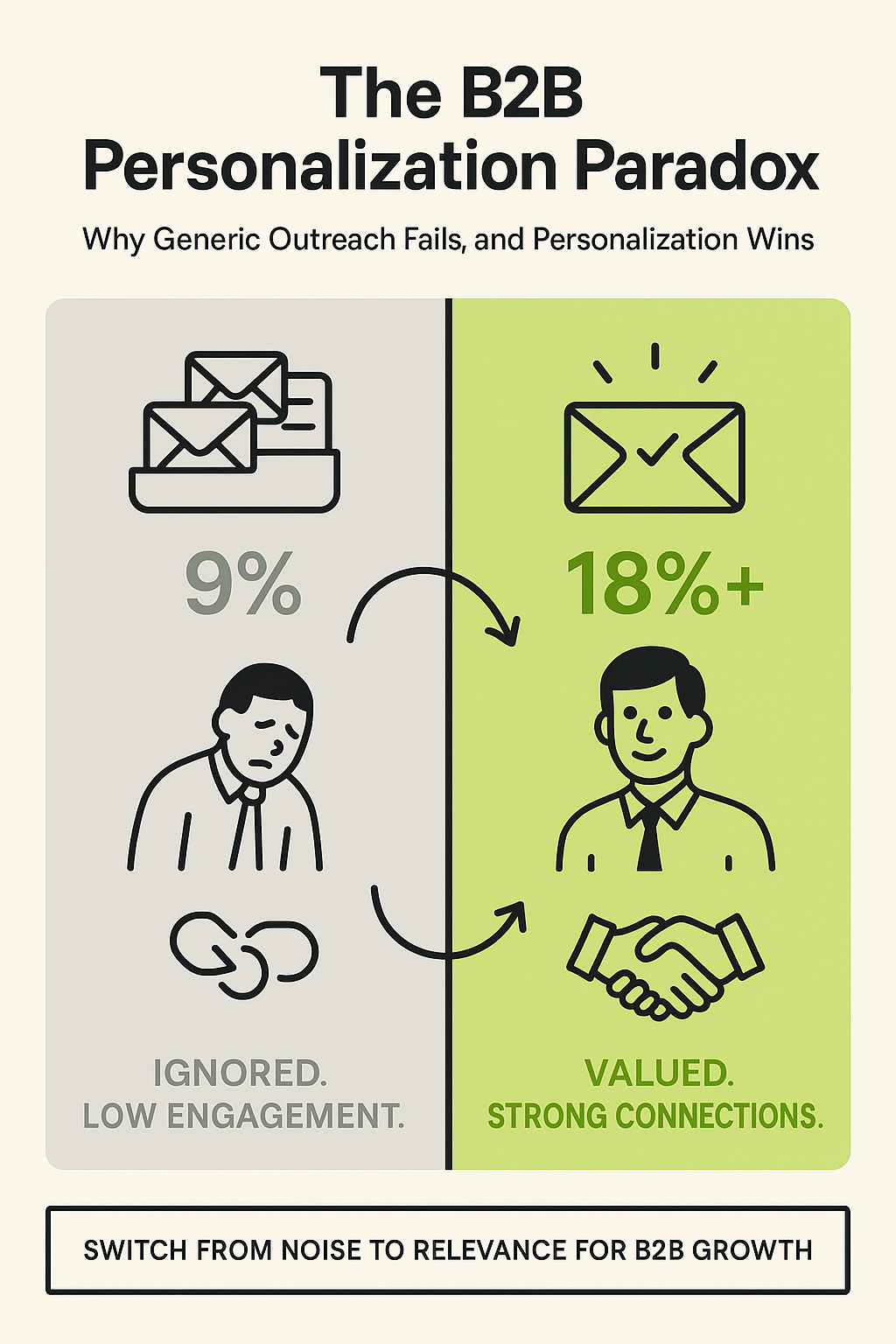 The B2B Personalization Paradox

Why Generic Outreach Fails, and Personalization Wins

9%

IGNORED.
LOW ENGAGEMENT.

18%+

VALUED.
STRONG CONNECTIONS.

SWITCH FROM NOISE TO RELEVANCE FOR B2B GROWTH