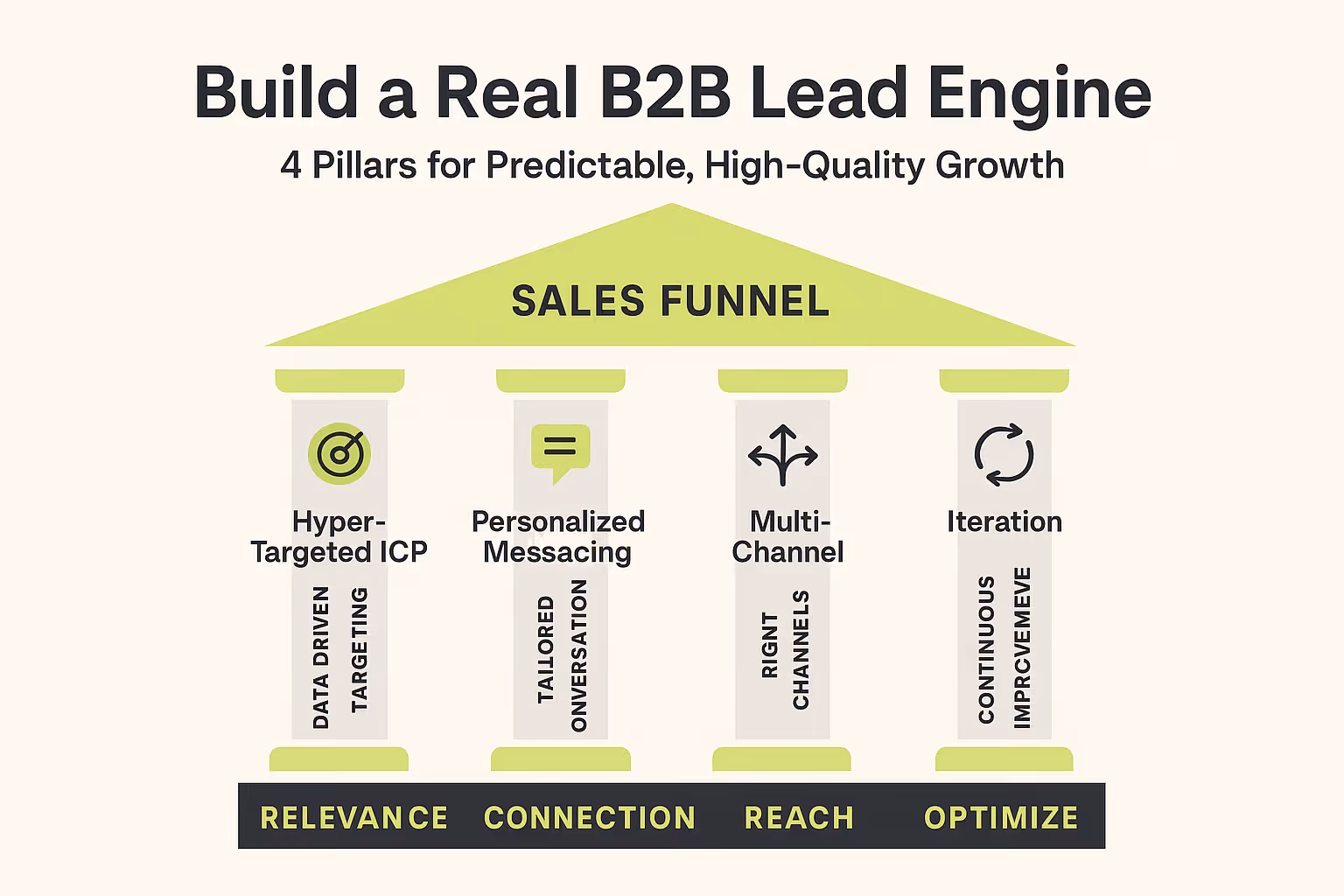 Build a Real B2B Lead Engine

4 Pillars for Predictable, High-Quality Growth

SALES FUNNEL

Hyper-Targeted ICP

DATA DRIVEN TARGETING

Personalized Messacing

TAILORED ONVERSATION

Multi-Channel

RIGNT CHANNELS

Iteration

CONTINUOUS IMPRCVEMEVE

RELEVANCE CONNECTION REACH OPTIMIZE