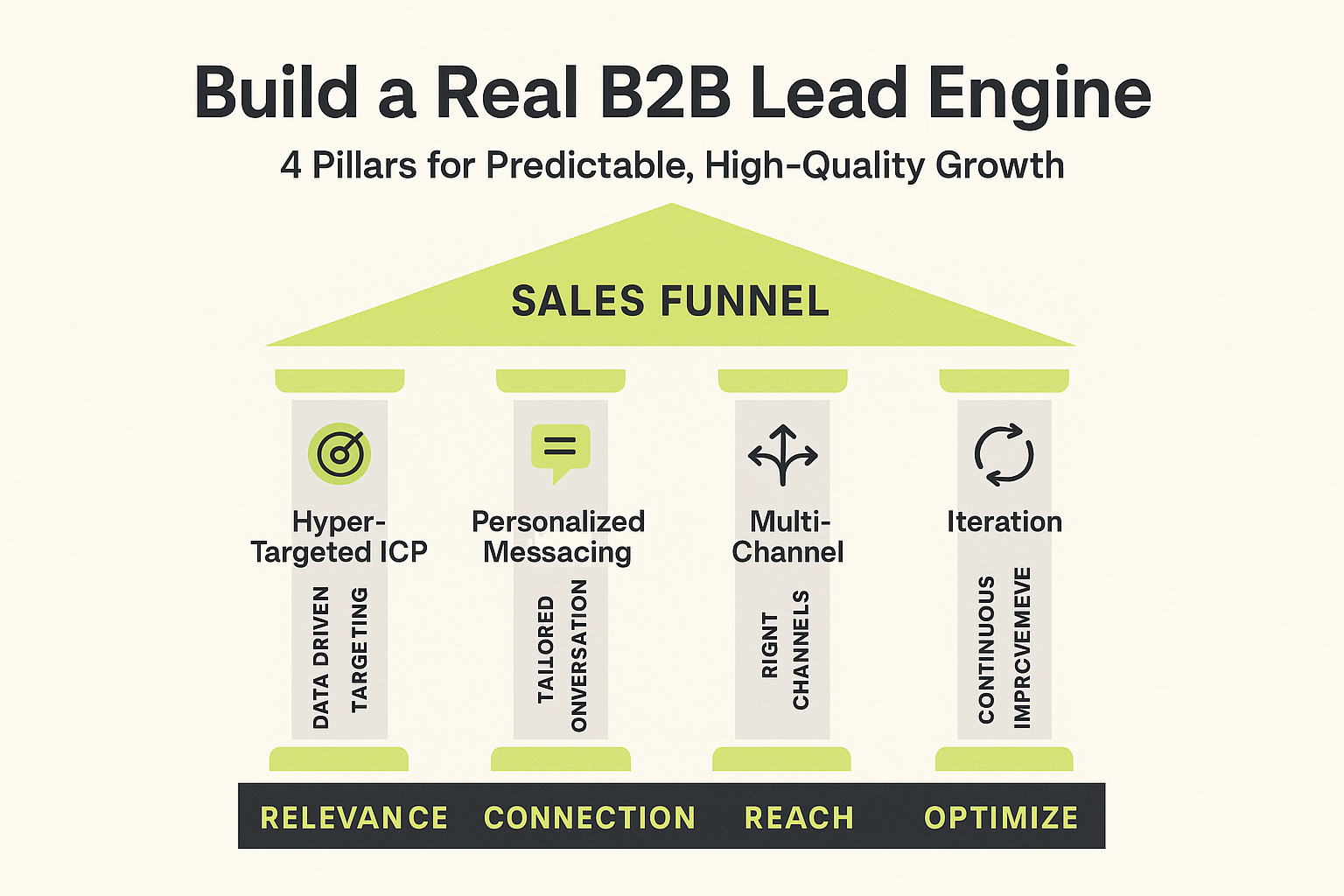 Build a Real B2B Lead Engine

4 Pillars for Predictable, High-Quality Growth

SALES FUNNEL

Hyper-Targeted ICP

DATA DRIVEN TARGETING

Personalized Messacing

TAILORED ONVERSATION

Multi-Channel

RIGNT CHANNELS

Iteration

CONTINUOUS IMPRCVEMEVE

RELEVANCE CONNECTION REACH OPTIMIZE