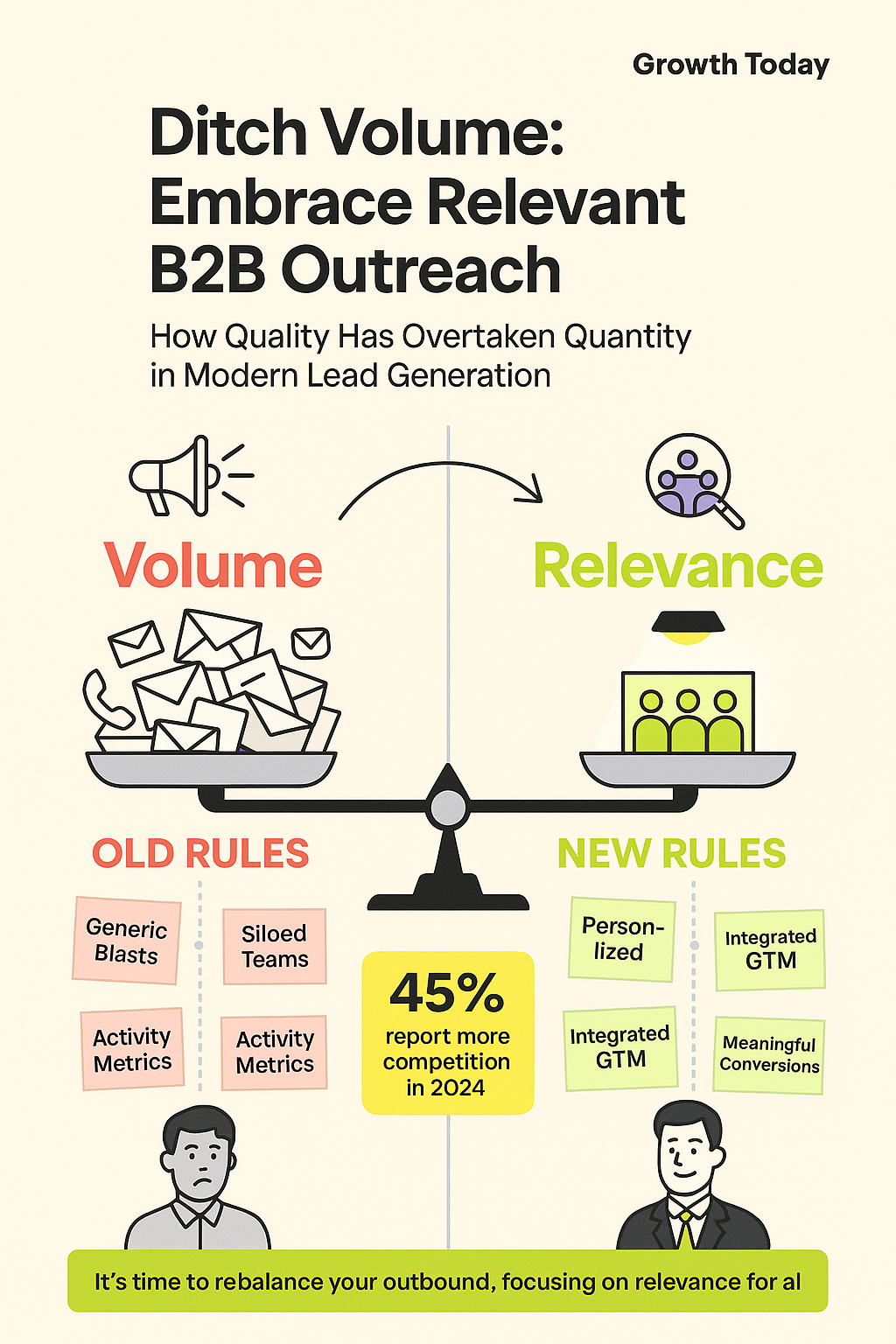 Growth Today

Ditch Volume: Embrace Relevant B2B Outreach

How Quality Has Overtaken Quantity in Modern Lead Generation

Volume

Relevance

OLD RULES

Generic Blasts

Siloed Teams

Activity Metrics

Activity Metrics

45%
report more competition in 2024

NEW RULES

Person-lized

Integrated GTM

Integrated GTM

Meaningful Conversions

It's time to rebalance your outbound, focusing on relevance for al