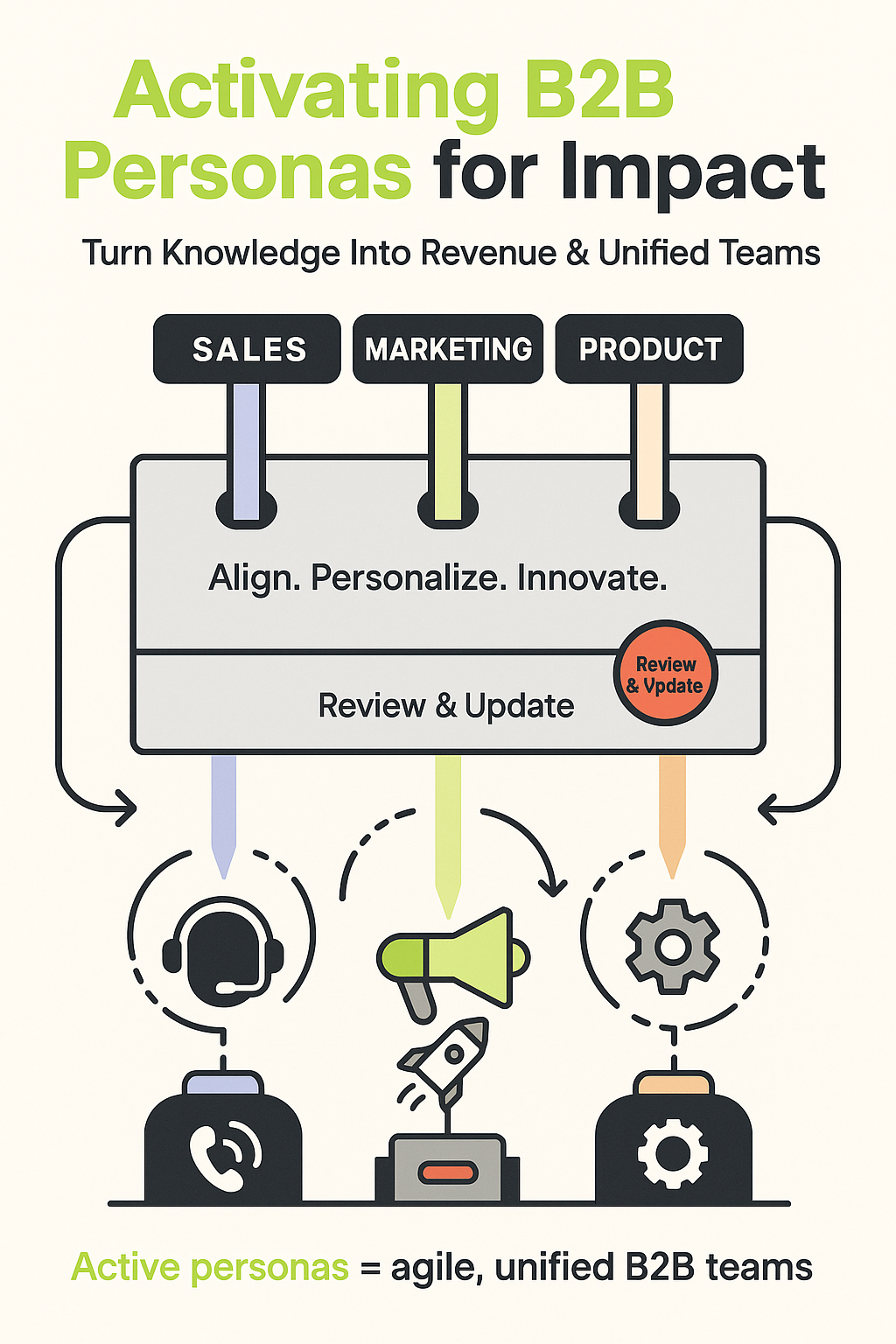 Activating B2B Personas for Impact

Turn Knowledge Into Revenue & Unified Teams

SALES

MARKETING

PRODUCT

Align. Personalize. Innovate.

Review & Update

Review & Vpdate

Active personas = agile, unified B2B teams