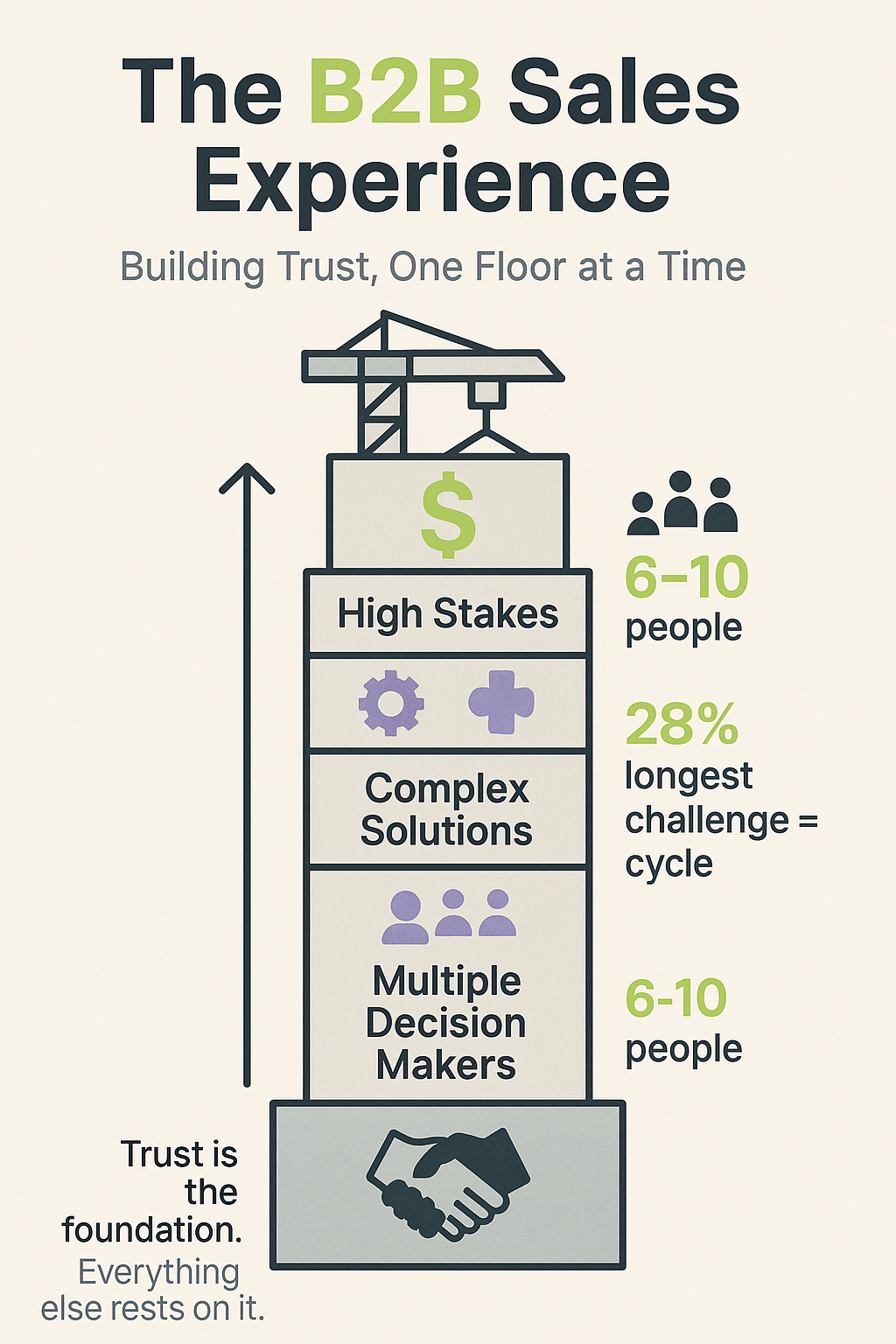 The B2B Sales Experience

Building Trust, One Floor at a Time

$

High Stakes

Complex Solutions

Multiple Decision Makers

6–10 people

28% longest challenge = cycle

6-10 people

Trust is the foundation.

Everything else rests on it.